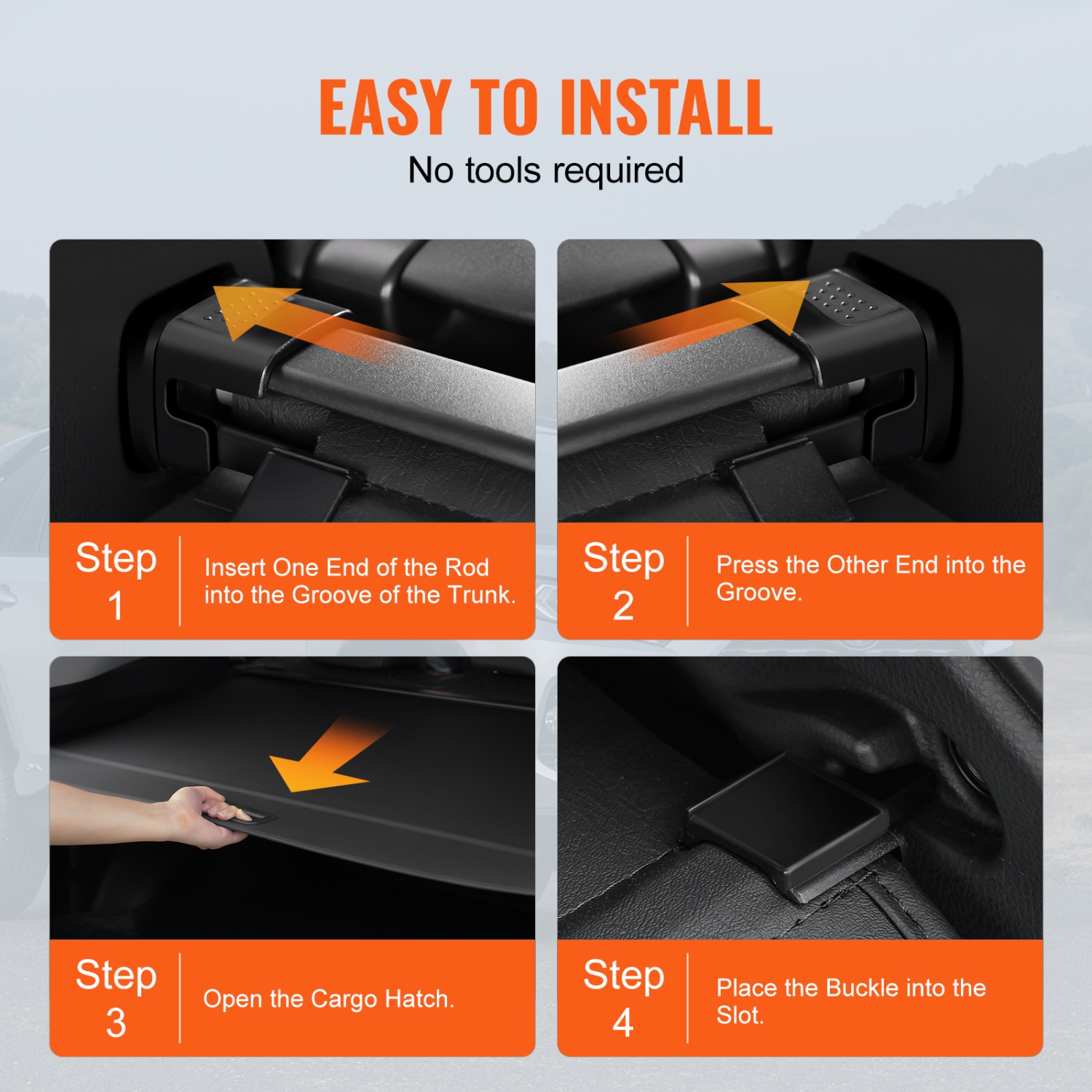 EASY TO INSTALL
No tools required

Step 1
Insert One End of the Rod into the Groove of the Trunk.

Step 2
Press the Other End into the Groove.

Step 3
Open the Cargo Hatch.

Step 4
Place the Buckle into the Slot.