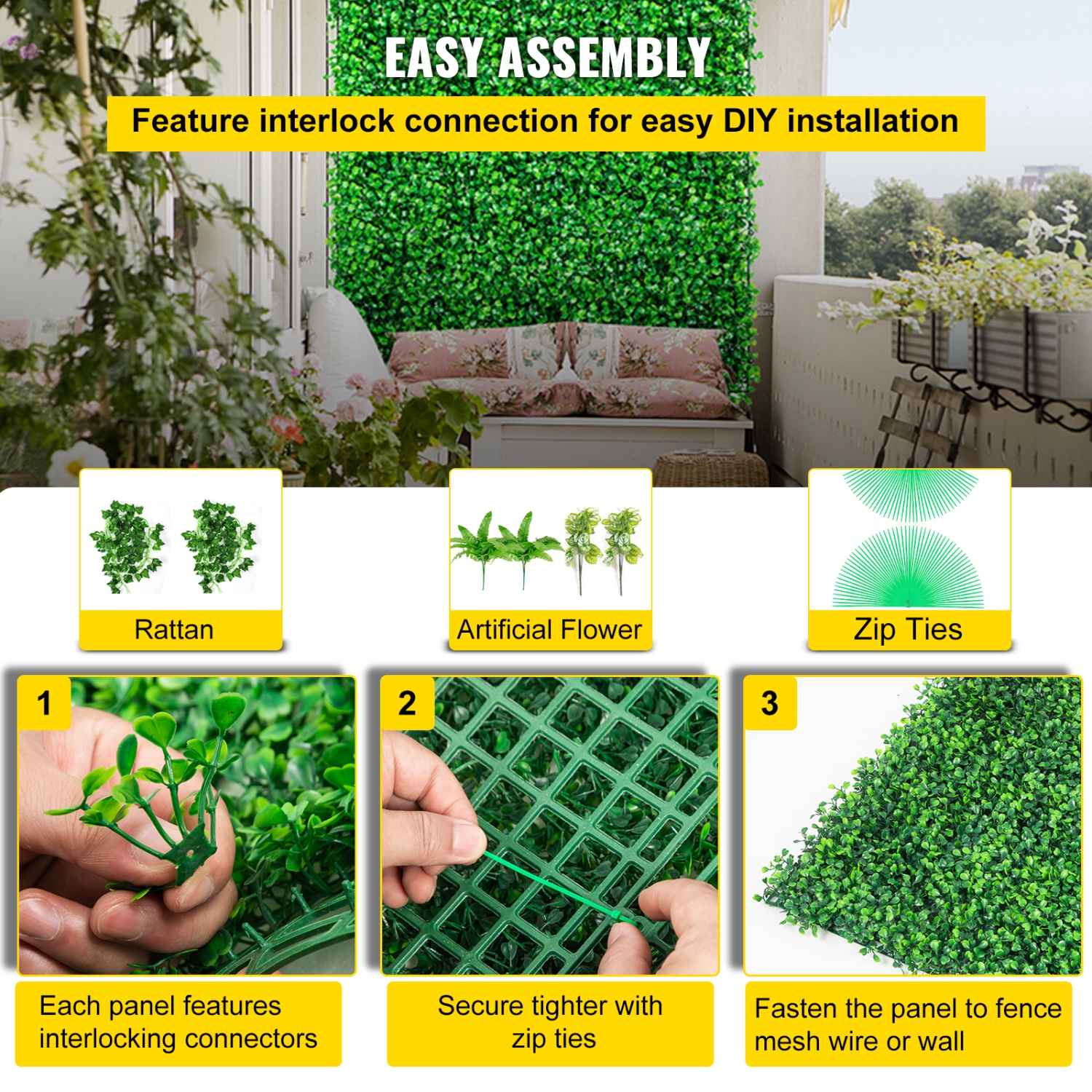 EASY ASSEMBLY

Feature interlock connection for easy DIY installation

Rattan

Artificial Flower

Zip Ties

1

Each panel features interlocking connectors

2

Secure tighter with zip ties

3

Fasten the panel to fence mesh wire or wall