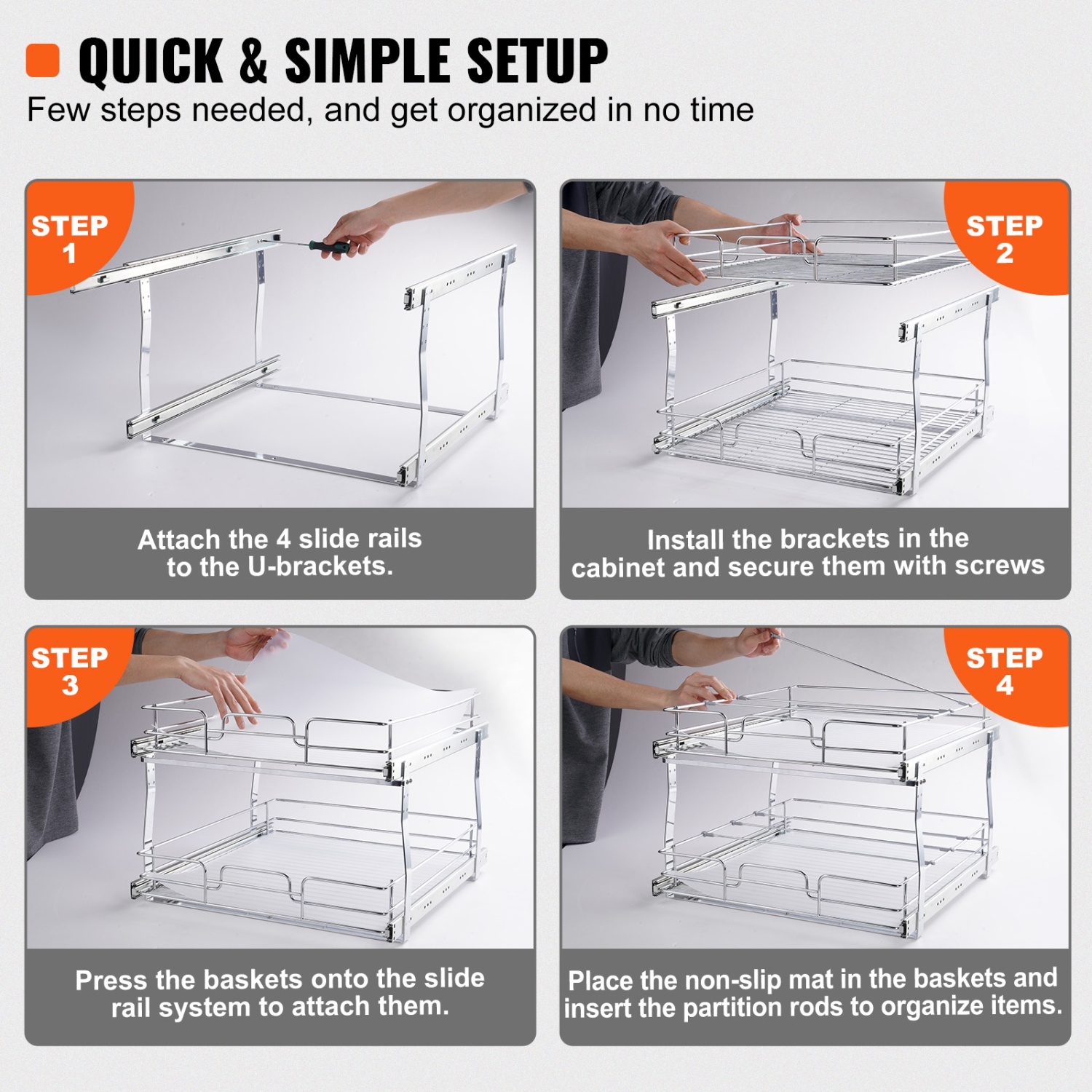 QUICK & SIMPLE SETUP
Few steps needed, and get organized in no time

STEP 1

Attach the 4 slide rails to the U-brackets.

STEP 2

Install the brackets in the cabinet and secure them with screws

STEP 3

Press the baskets onto the slide rail system to attach them.

STEP 4

Place the non-slip mat in the baskets and insert the partition rods to organize items.