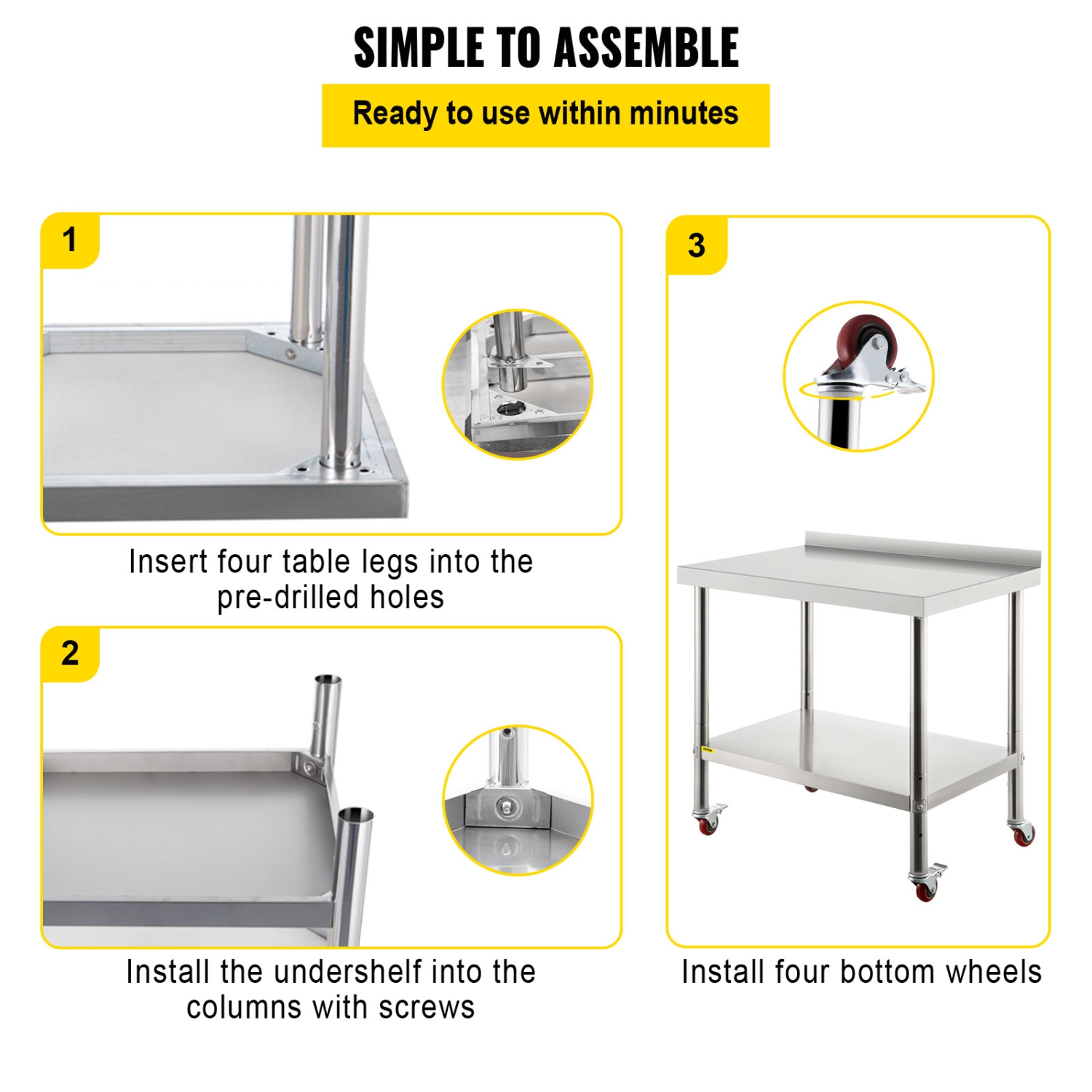 SIMPLE TO ASSEMBLE

Ready to use within minutes

1

Insert four table legs into the pre-drilled holes

2

Install the undershelf into the columns with screws

3

Install four bottom wheels