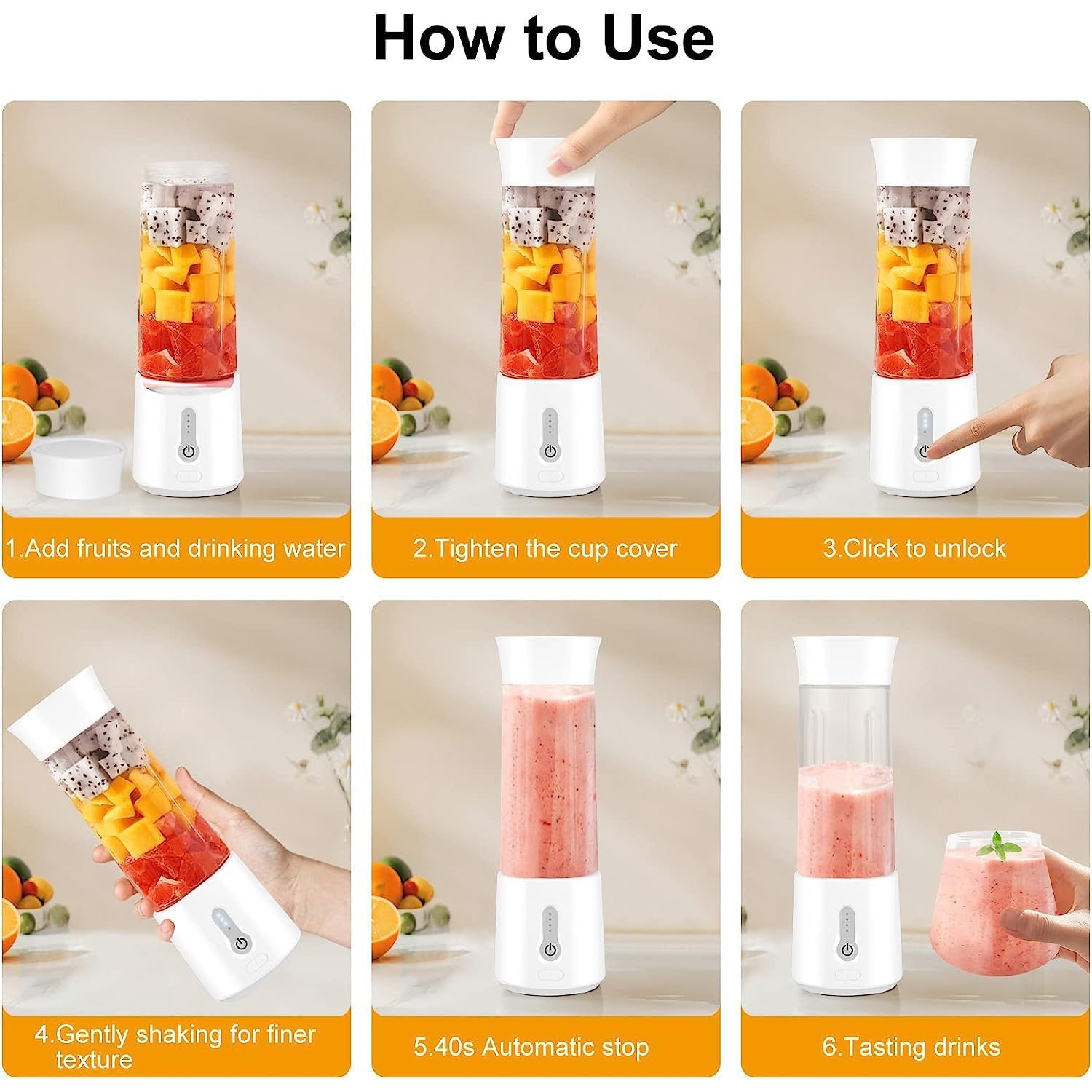 How to Use

1.Add fruits and drinking water

2.Tighten the cup cover

3.Click to unlock

4.Gently shaking for finer texture

5.40s Automatic stop

6.Tasting drinks