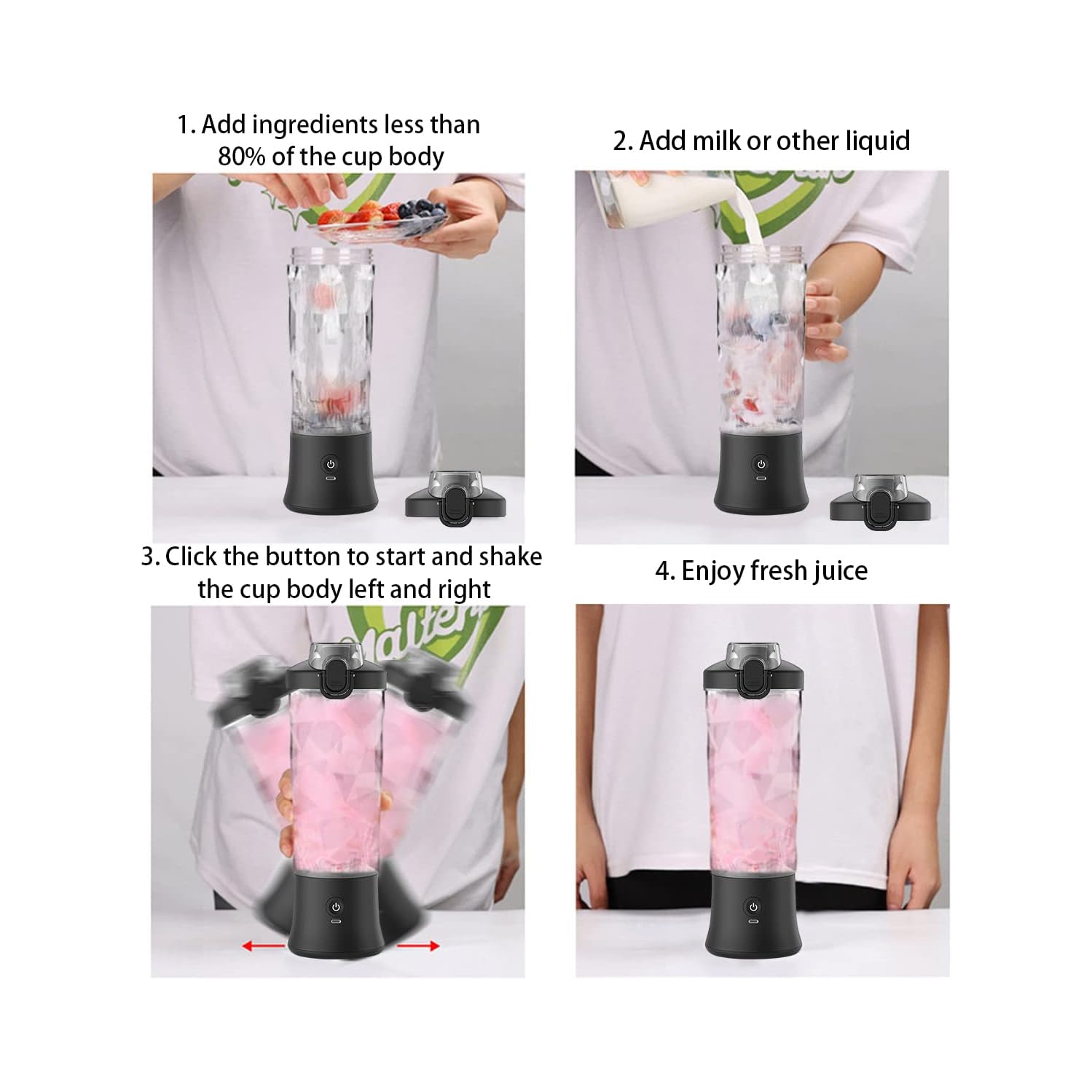 1. Add ingredients less than 80% of the cup body

2. Add milk or other liquid

3. Click the button to start and shake the cup body left and right

4. Enjoy fresh juice