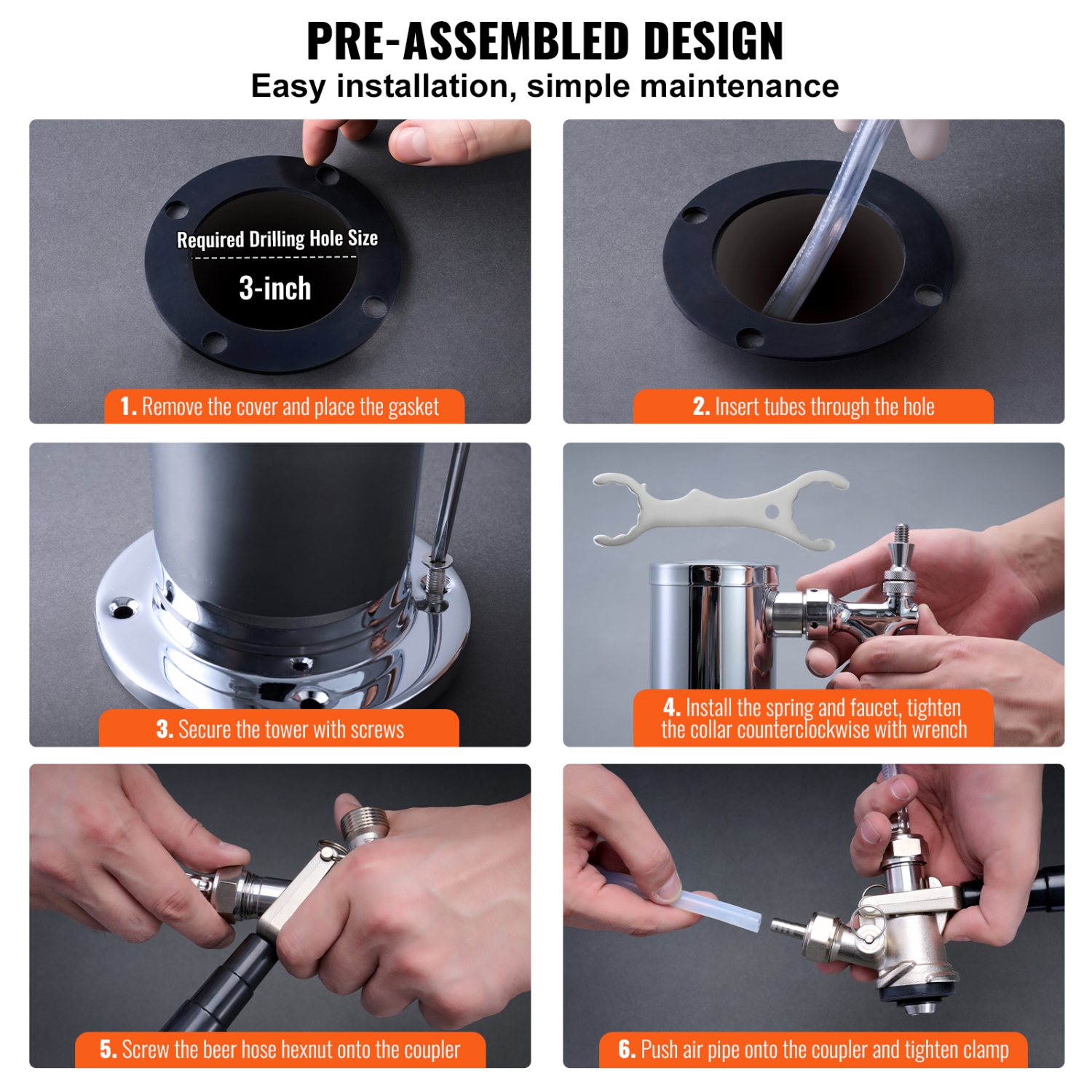 PRE-ASSEMBLED DESIGN
Easy installation, simple maintenance

Required Drilling Hole Size
3-inch

1. Remove the cover and place the gasket

2. Insert tubes through the hole

3. Secure the tower with screws

4. Install the spring and faucet, tighten the collar counterclockwise with wrench

5. Screw the beer hose hexnut onto the coupler

6. Push air pipe onto the coupler and tighten clamp