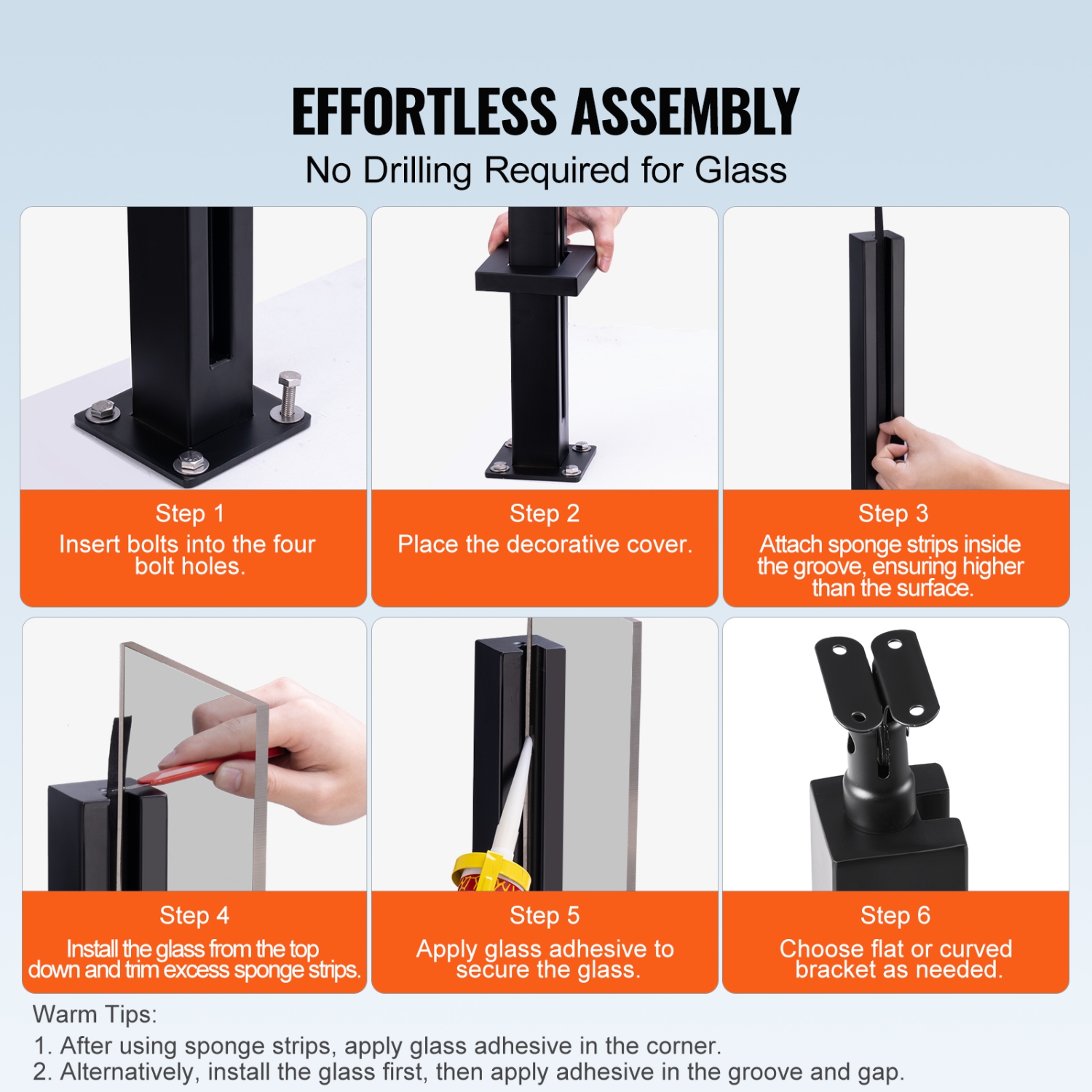 EFFORTLESS ASSEMBLY
No Drilling Required for Glass

Step 1
Insert bolts into the four bolt holes.

Step 2
Place the decorative cover.

Step 3
Attach sponge strips inside the groove, ensuring higher than the surface.

Step 4
Install the glass from the top down and trim excess sponge strips.

Step 5
Apply glass adhesive to secure the glass.

Step 6
Choose flat or curved bracket as needed.

Warm Tips:
1. After using sponge strips, apply glass adhesive in the corner.
2. Alternatively, install the glass first, then apply adhesive in the groove and gap.