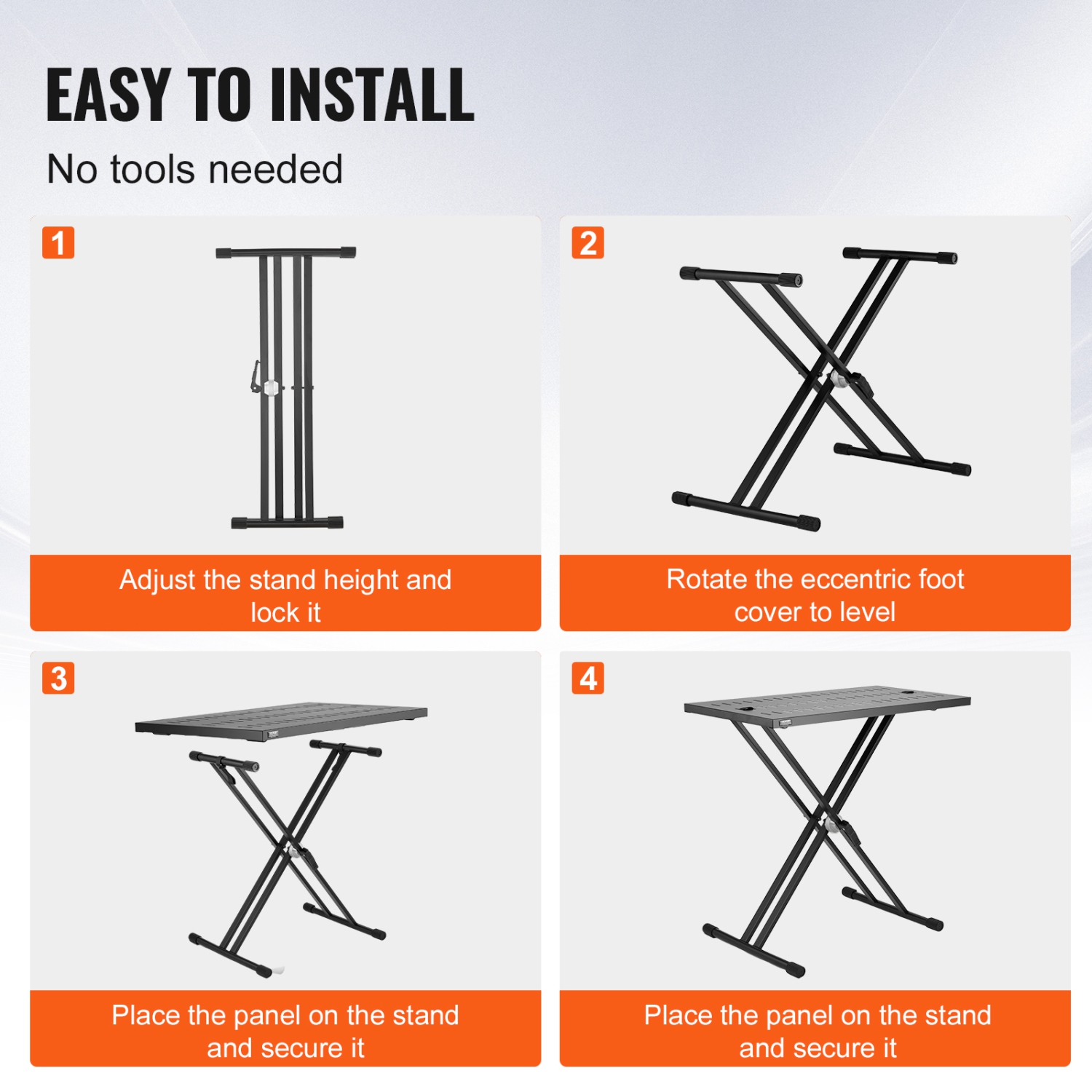 EASY TO INSTALL

No tools needed

1

Adjust the stand height and lock it

2

Rotate the eccentric foot cover to level

3

Place the panel on the stand and secure it

4

Place the panel on the stand and secure it