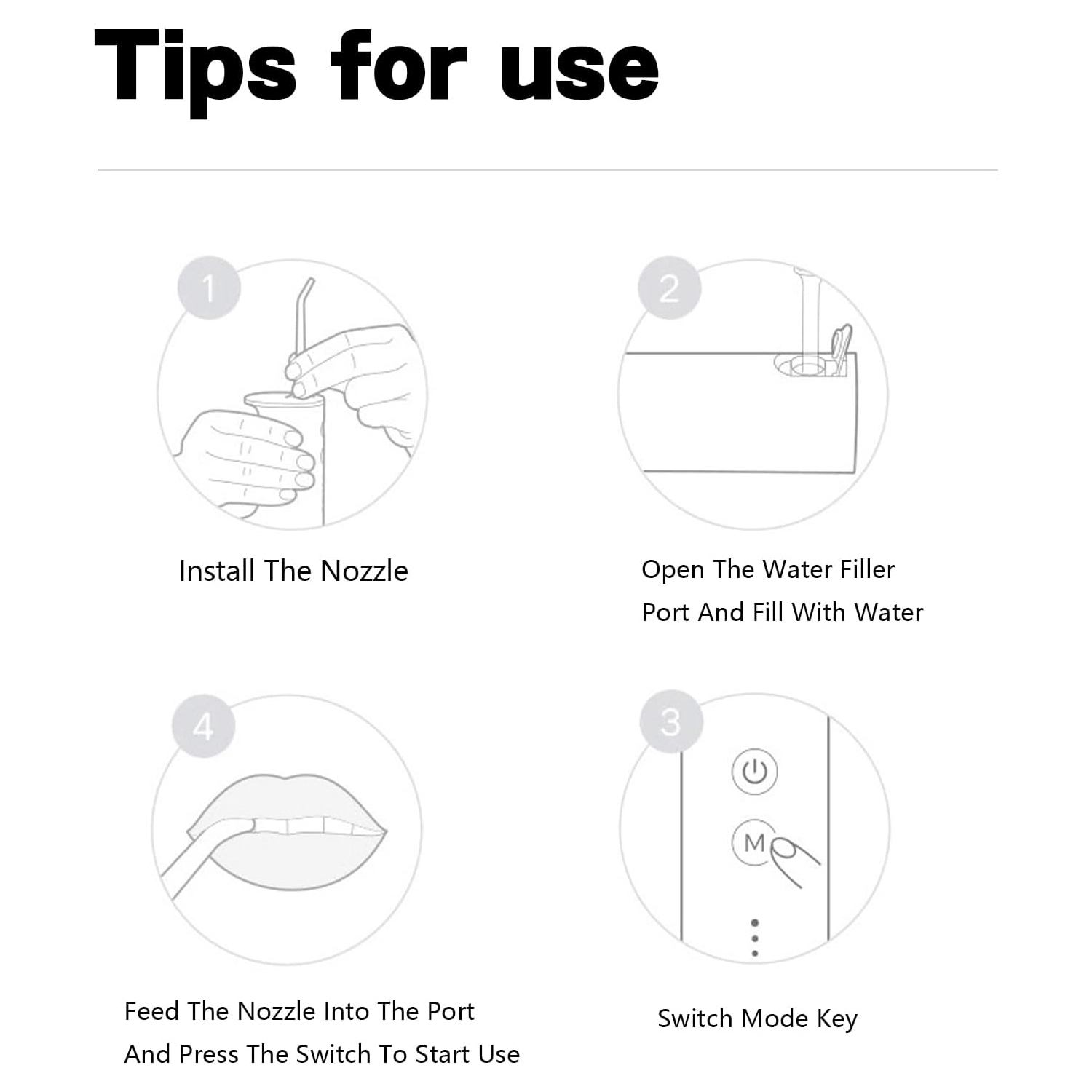 Tips for use

1

Install The Nozzle

2

Open The Water Filler Port And Fill With Water

4

Feed The Nozzle Into The Port And Press The Switch To Start Use

3

M

Switch Mode Key