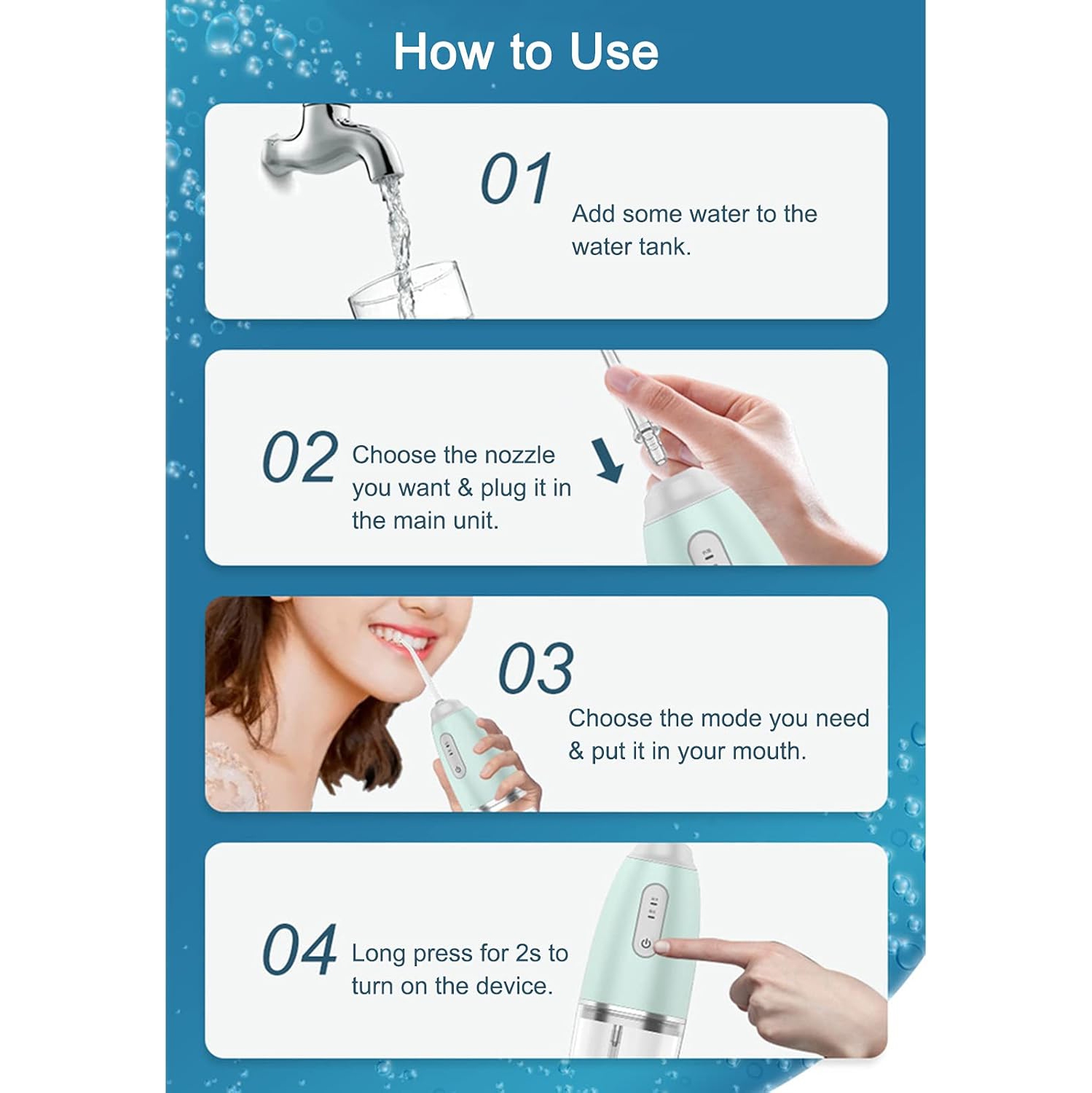 How to Use

01
Add some water to the water tank.

02 Choose the nozzle you want & plug it in the main unit.

03
Choose the mode you need & put it in your mouth.

04 Long press for 2s to turn on the device.