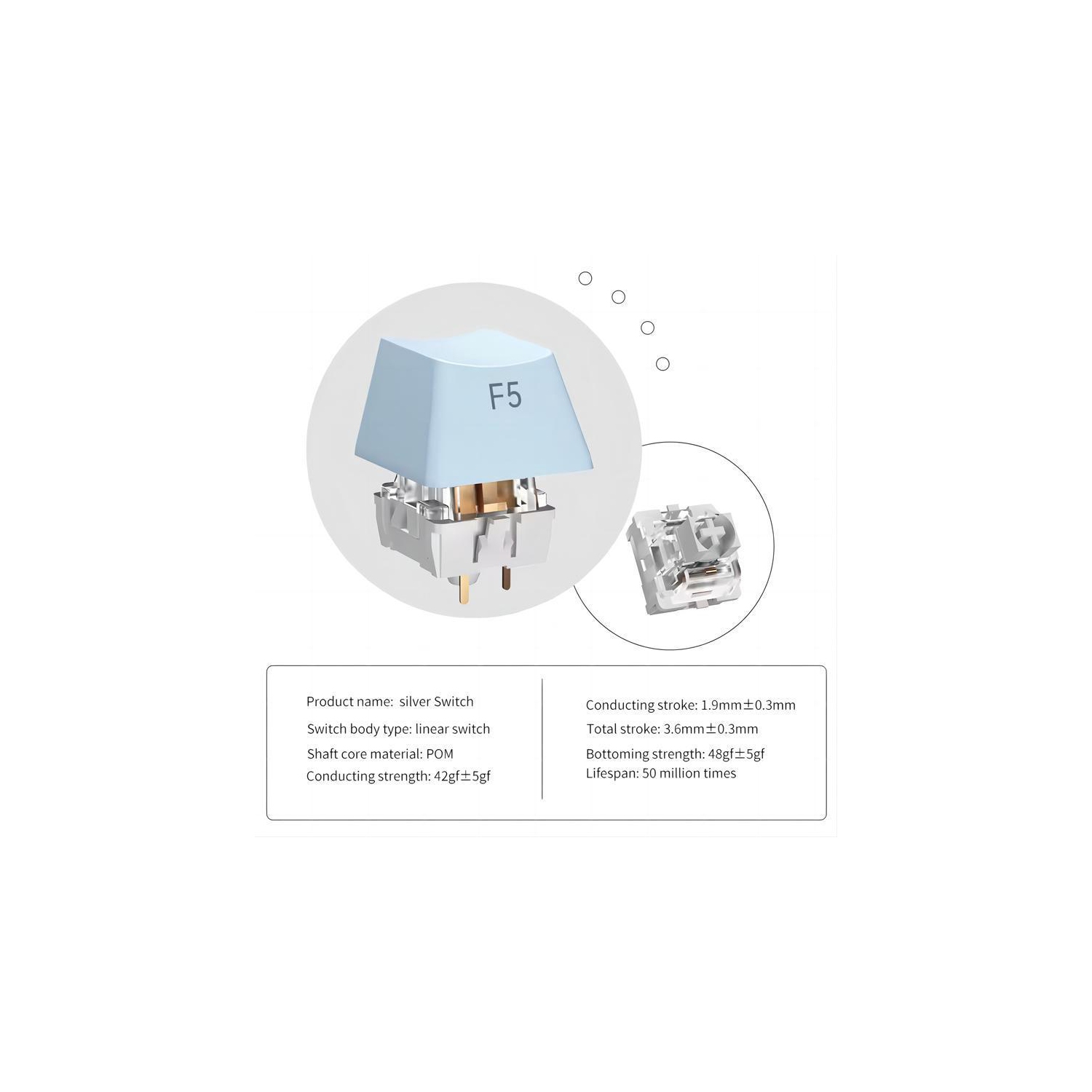 F5

Product name: silver Switch
Switch body type: linear switch
Shaft core material: POM
Conducting strength: 42gf±5gf

Conducting stroke: 1.9mm±0.3mm
Total stroke: 3.6mm±0.3mm
Bottoming strength: 48gf±5gf
Lifespan: 50 million times