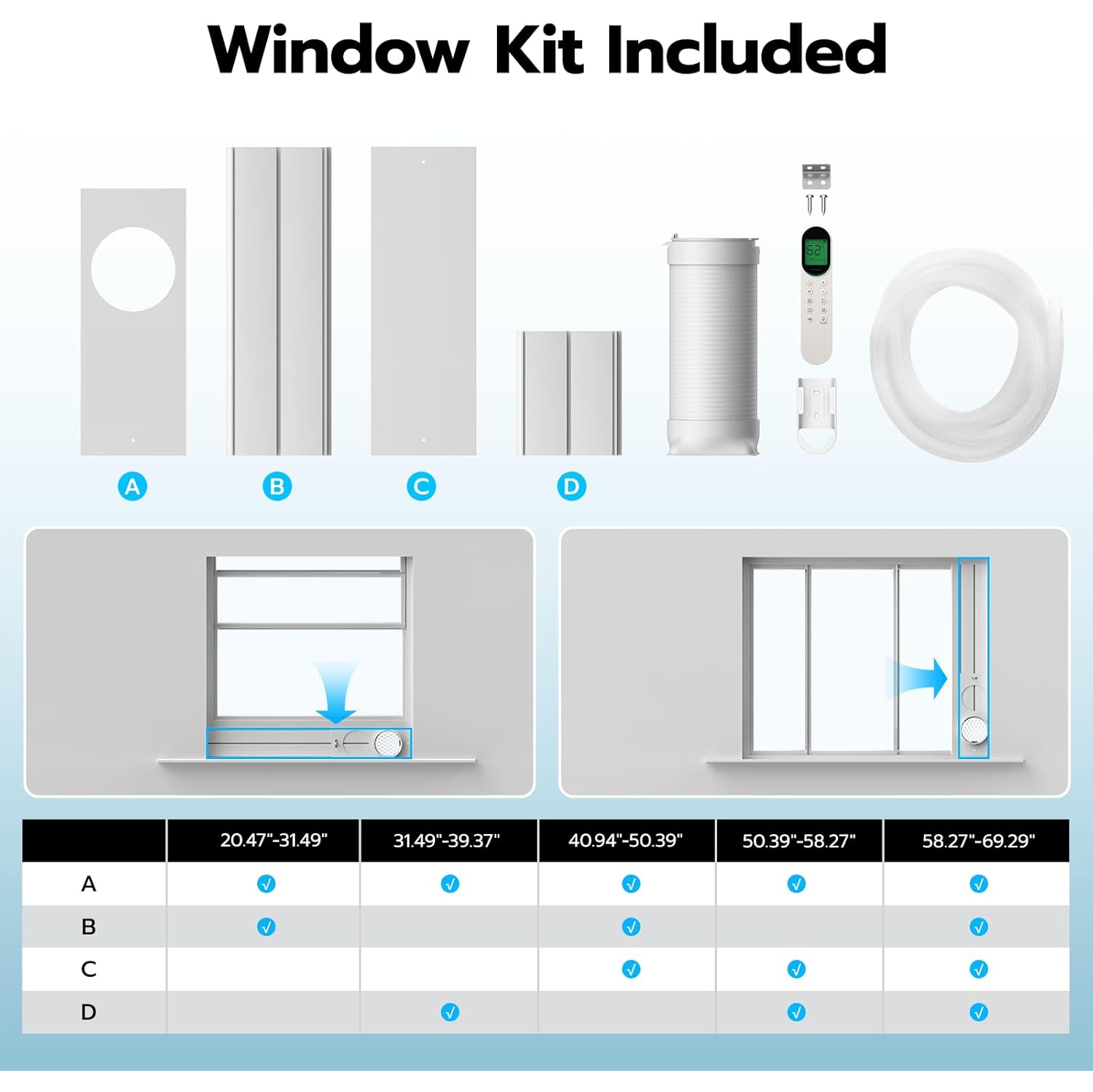 Window Kit Included

A B C D

| | 20.47"-31.49" | 31.49"-39.37" | 40.94"-50.39" | 50.39"-58.27" | 58.27"-69.29" |
|---|---|---|---|---|---|
| A | ✓ | ✓ | ✓ | ✓ | ✓ |
| B | ✓ | | ✓ | | ✓ |
| C | | | ✓ | ✓ | ✓ |
| D | | ✓ | | ✓ | ✓ |