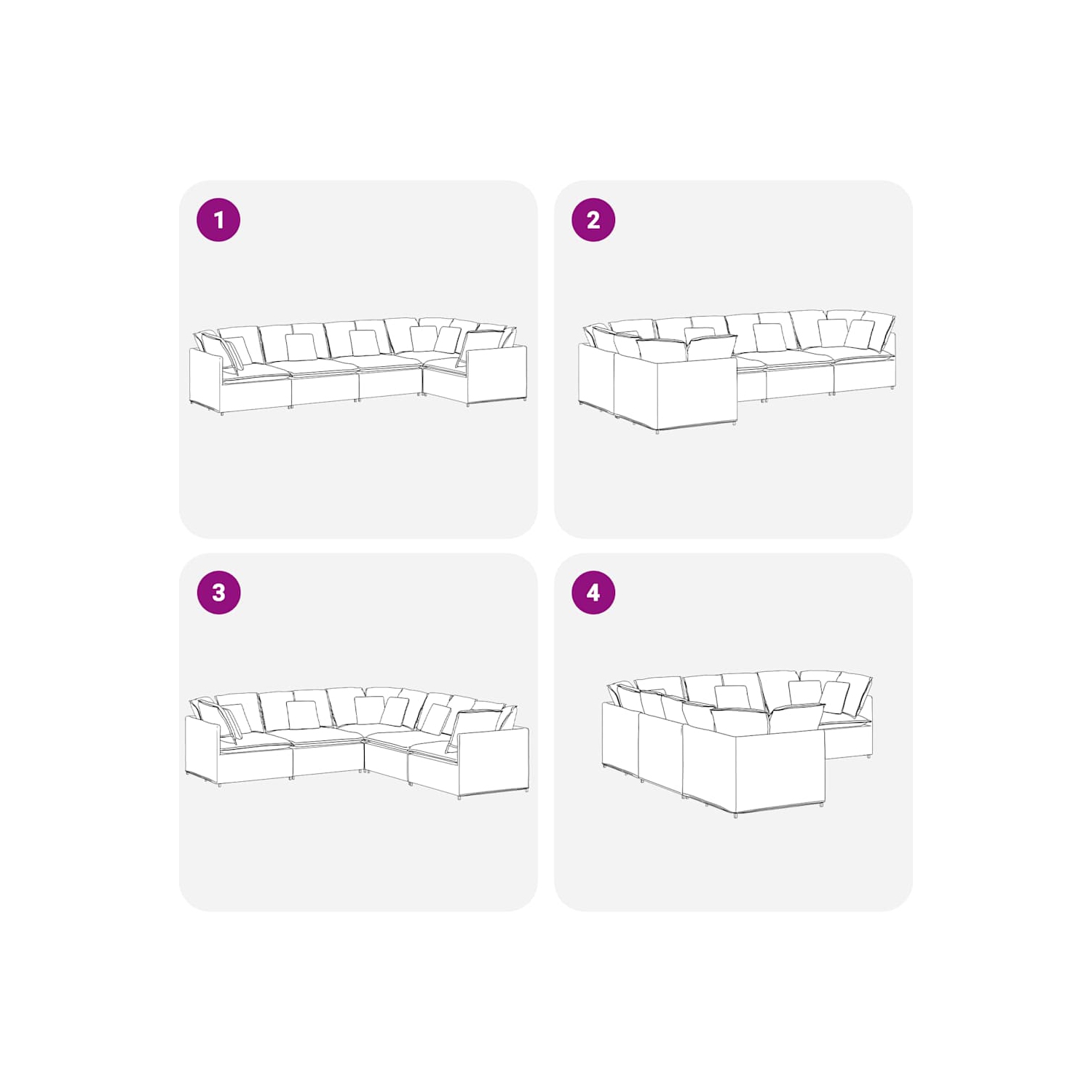 1

2

3

4