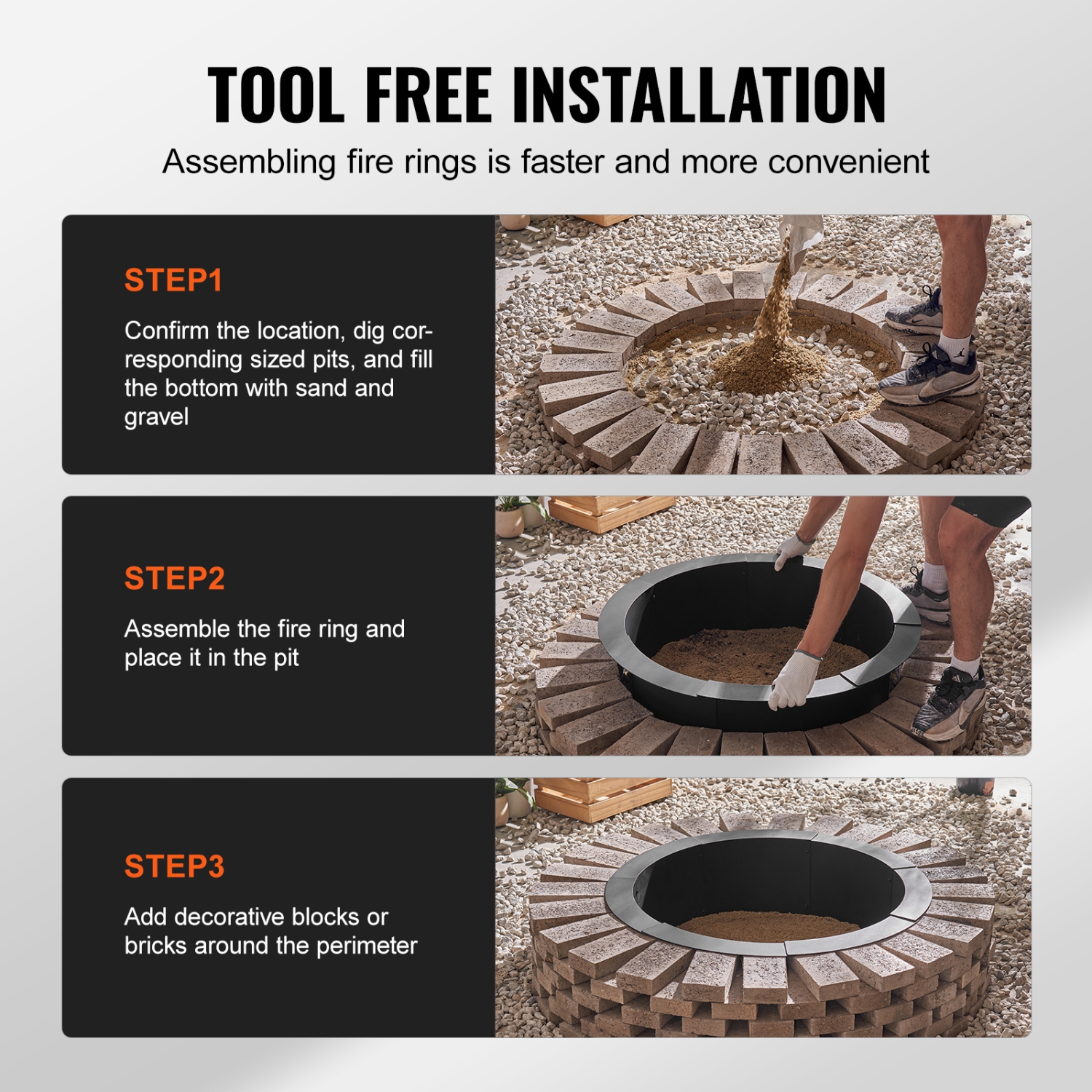 TOOL FREE INSTALLATION

Assembling fire rings is faster and more convenient

STEP1

Confirm the location, dig corresponding sized pits, and fill the bottom with sand and gravel

STEP2

Assemble the fire ring and place it in the pit

STEP3

Add decorative blocks or bricks around the perimeter