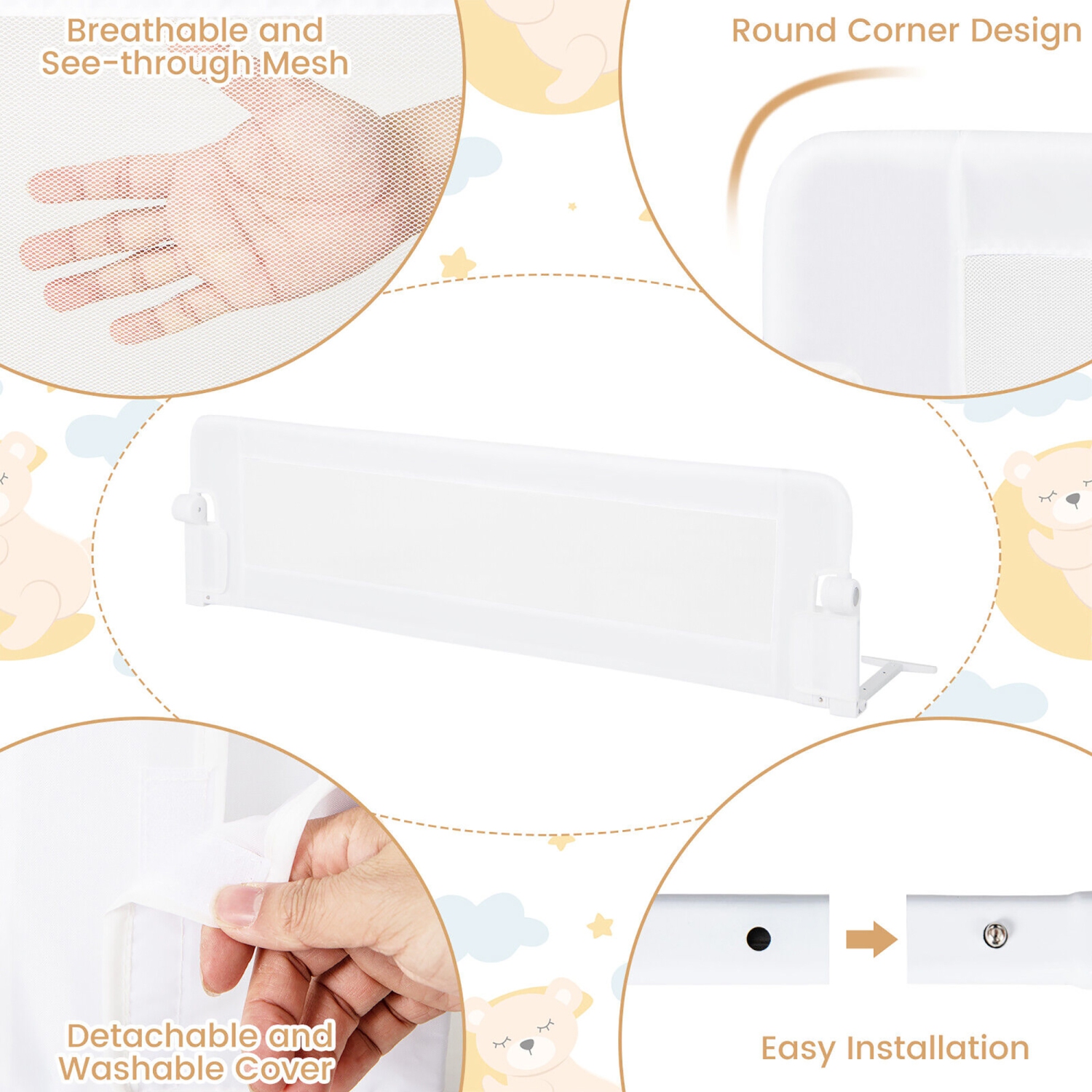 Breathable and See-through Mesh

Round Corner Design

Detachable and Washable Cover

Easy Installation