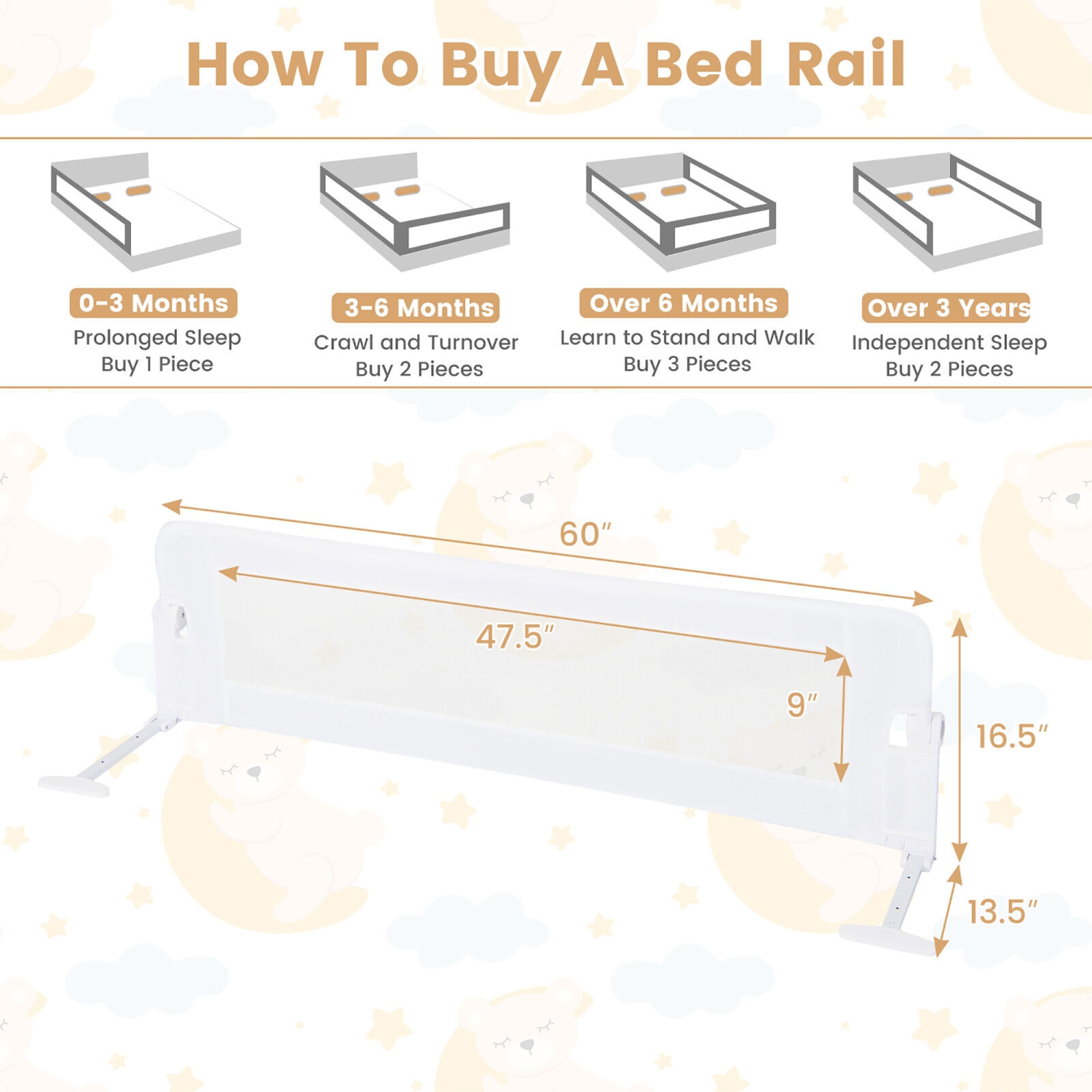 How To Buy A Bed Rail

0-3 Months
Prolonged Sleep
Buy 1 Piece

3-6 Months
Crawl and Turnover
Buy 2 Pieces

Over 6 Months
Learn to Stand and Walk
Buy 3 Pieces

Over 3 Years
Independent Sleep
Buy 2 Pieces

60″

47.5″

9″

16.5″

13.5″