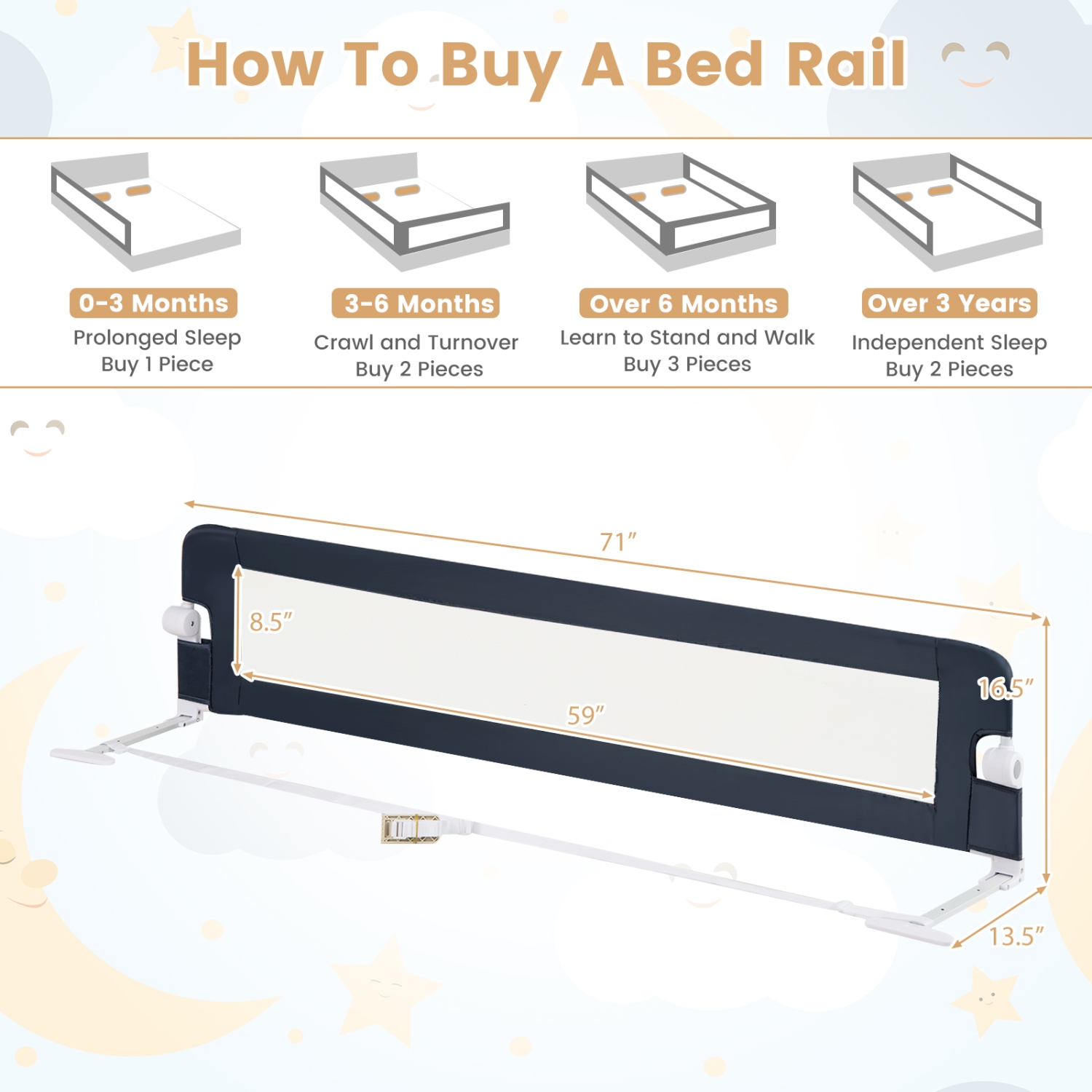 How To Buy A Bed Rail

0-3 Months
Prolonged Sleep
Buy 1 Piece

3-6 Months
Crawl and Turnover
Buy 2 Pieces

Over 6 Months
Learn to Stand and Walk
Buy 3 Pieces

Over 3 Years
Independent Sleep
Buy 2 Pieces

71″
8.5″
59″
16.5″
13.5″