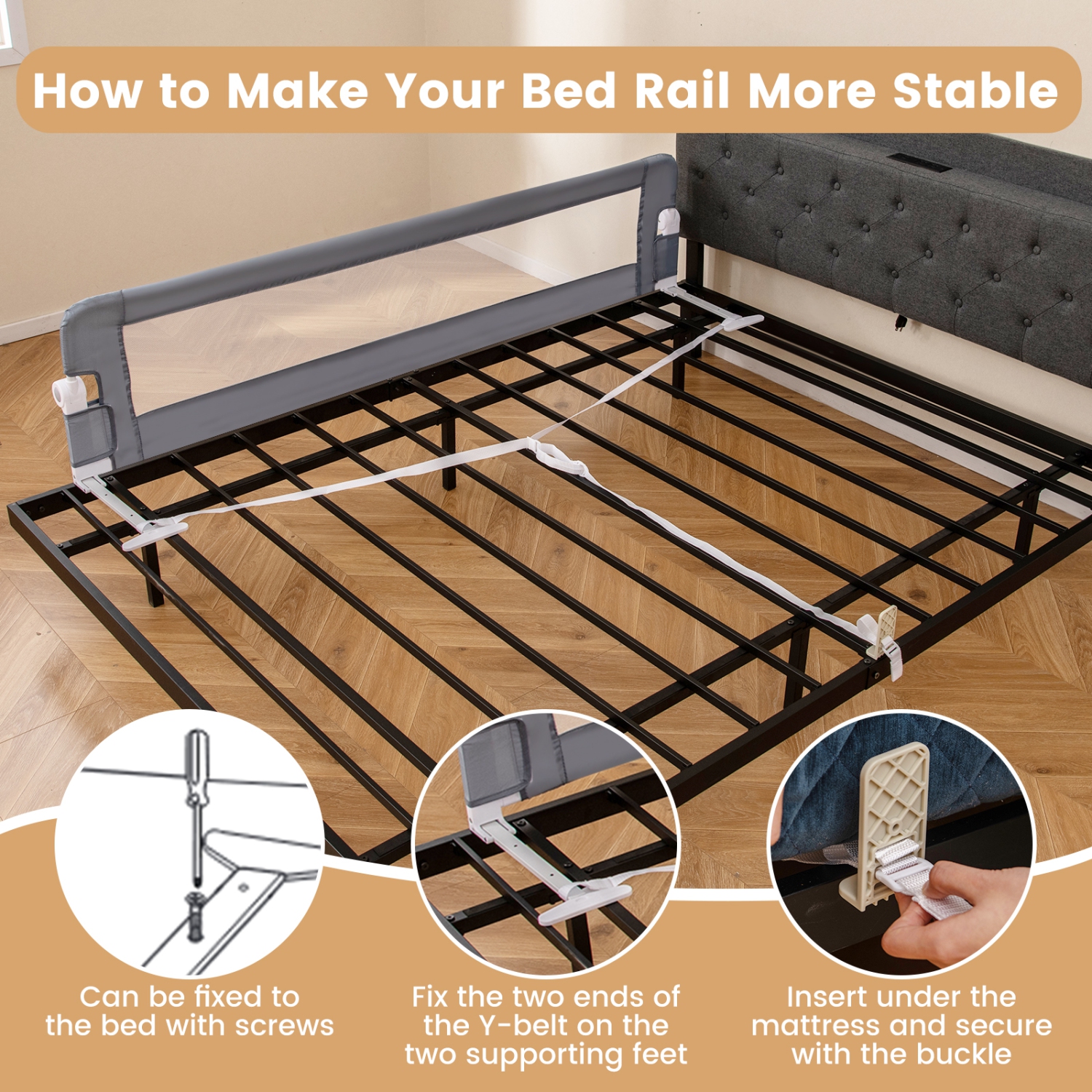 How to Make Your Bed Rail More Stable

Can be fixed to the bed with screws

Fix the two ends of the Y-belt on the two supporting feet

Insert under the mattress and secure with the buckle