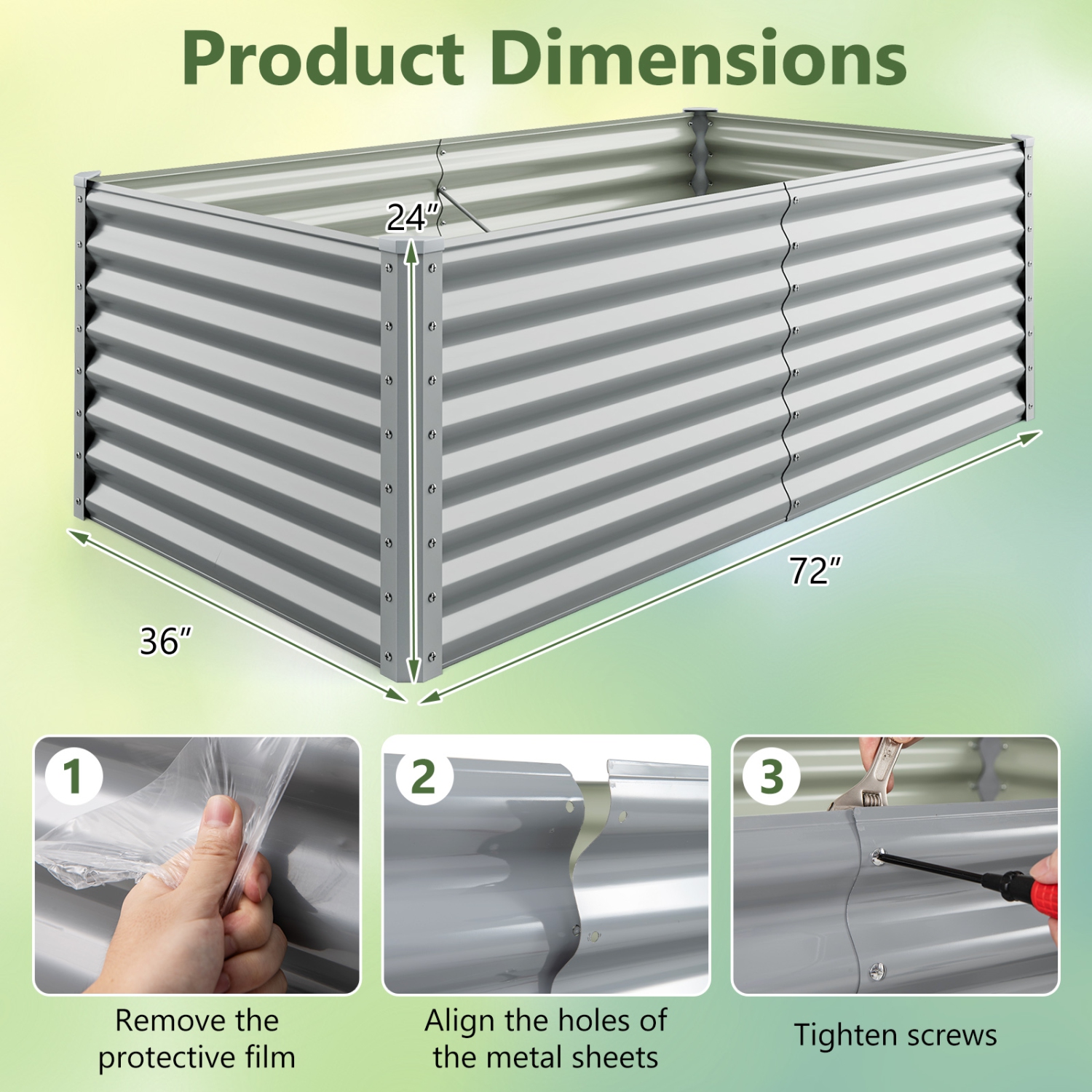 Product Dimensions

24″

72″

36″

1

Remove the protective film

2

Align the holes of the metal sheets

3

Tighten screws