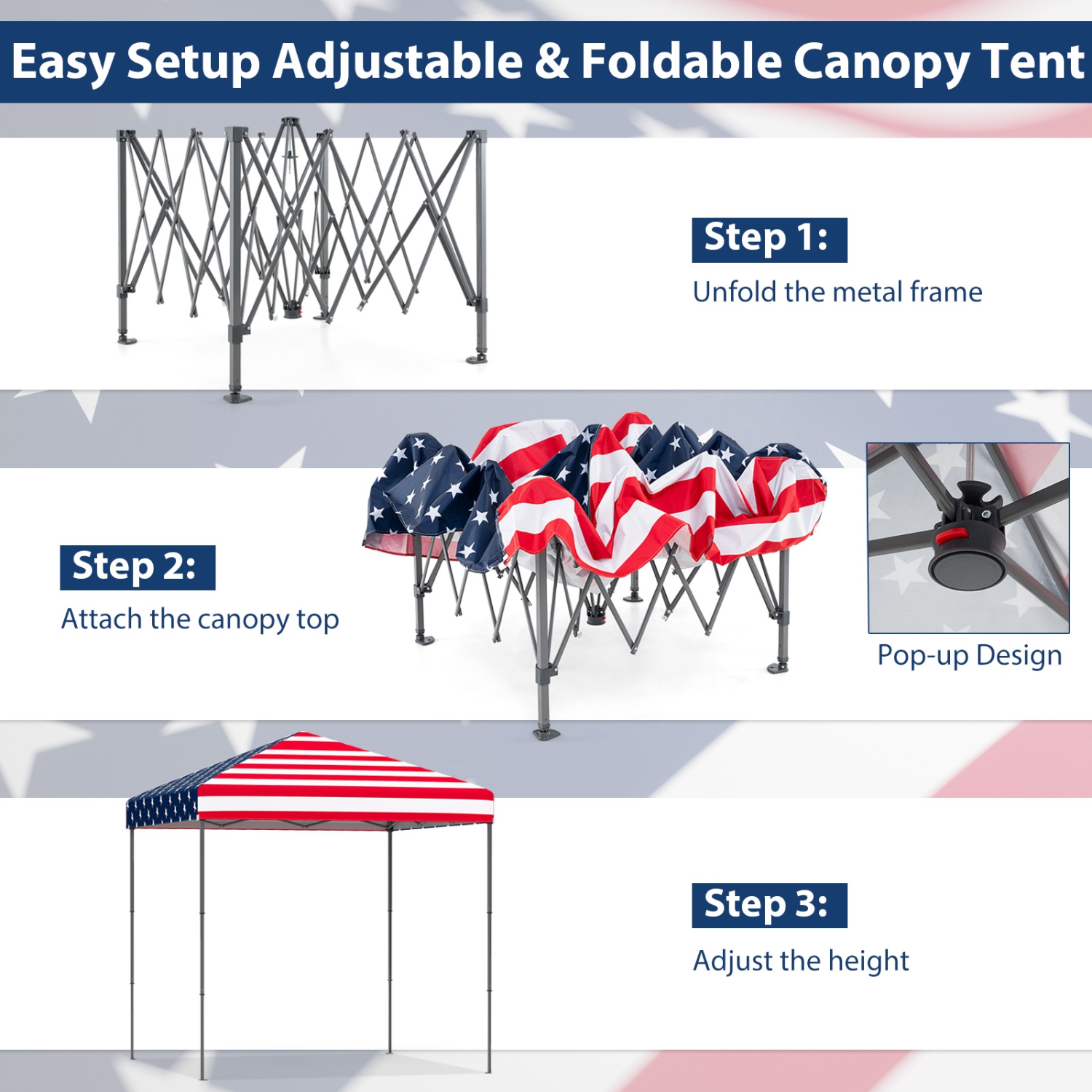 Easy Setup Adjustable & Foldable Canopy Tent

Step 1:
Unfold the metal frame

Step 2:
Attach the canopy top

Pop-up Design

Step 3:
Adjust the height