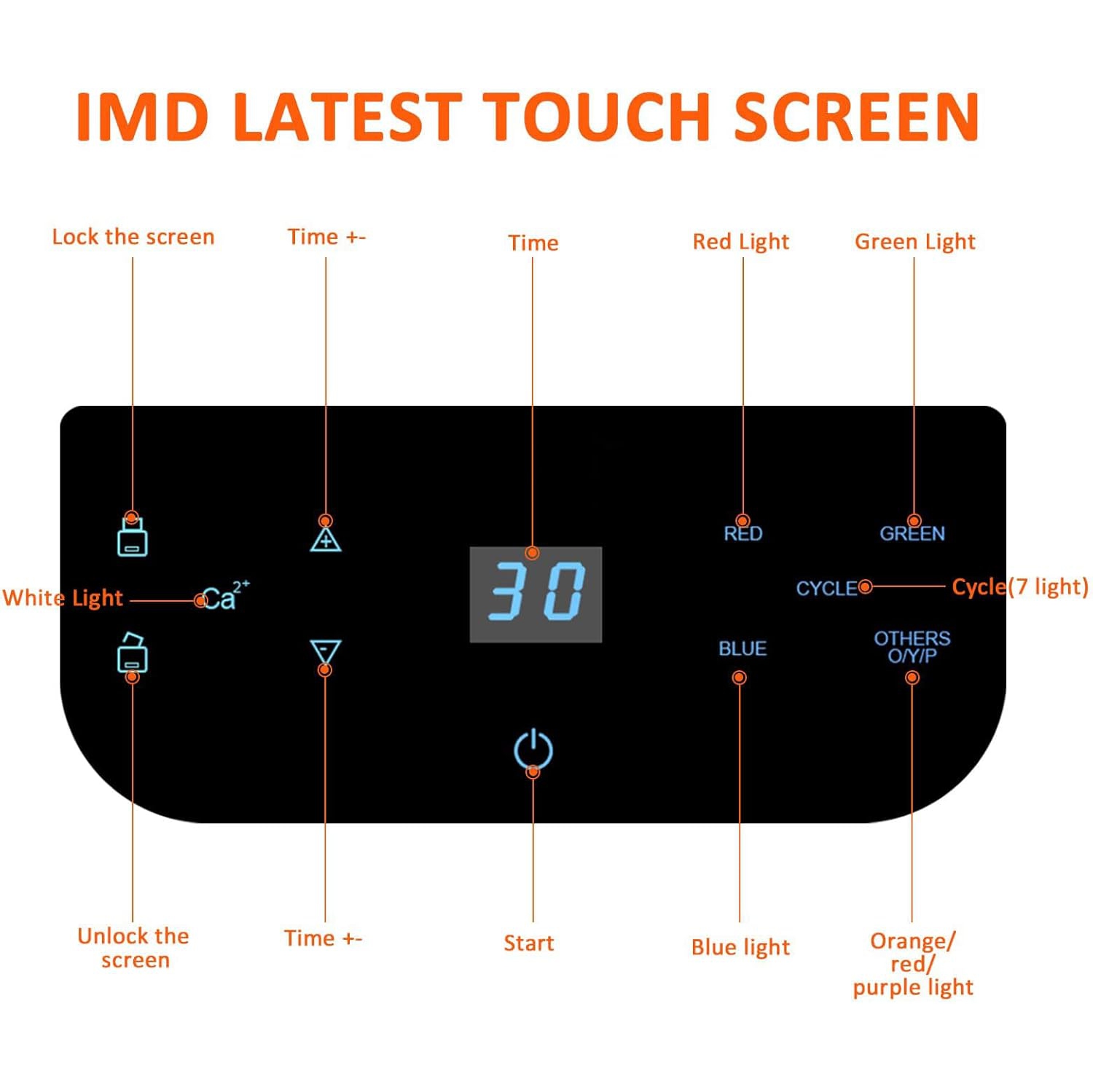 IMD LATEST TOUCH SCREEN

Lock the screen

Time +-

Time

Red Light

Green Light

White Light

$Ca^{2+}$

30

RED

GREEN

CYCLE

Cycle(7 light)

BLUE

OTHERS O/Y/P

Unlock the screen

Time +-

Start

Blue light

Orange/ red/ purple light