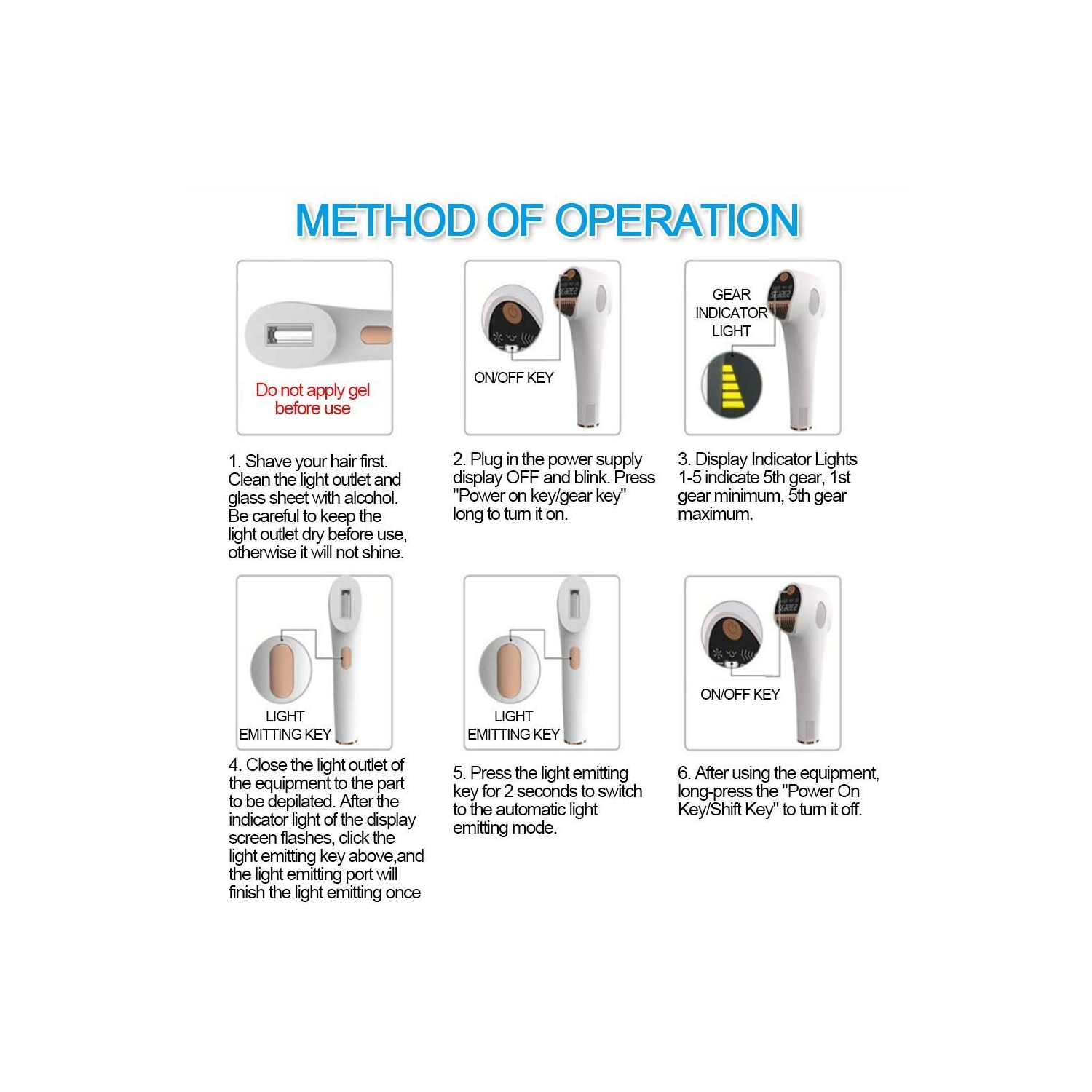 METHOD OF OPERATION

Do not apply gel before use

1. Shave your hair first. Clean the light outlet and glass sheet with alcohol. Be careful to keep the light outlet dry before use, otherwise it will not shine.

ON/OFF KEY

2. Plug in the power supply display OFF and blink. Press "Power on key/gear key" long to turn it on.

GEAR INDICATOR LIGHT

3. Display Indicator Lights 1-5 indicate 5th gear, 1st gear minimum, 5th gear maximum.

LIGHT EMITTING KEY

4. Close the light outlet of the equipment to the part to be depilated. After the indicator light of the display screen flashes, click the light emitting key above,and the light emitting port will finish the light emitting once

LIGHT EMITTING KEY

5. Press the light emitting key for 2 seconds to switch to the automatic light emitting mode.

ON/OFF KEY

6. After using the equipment, long-press the "Power On Key/Shift Key" to turn it off.