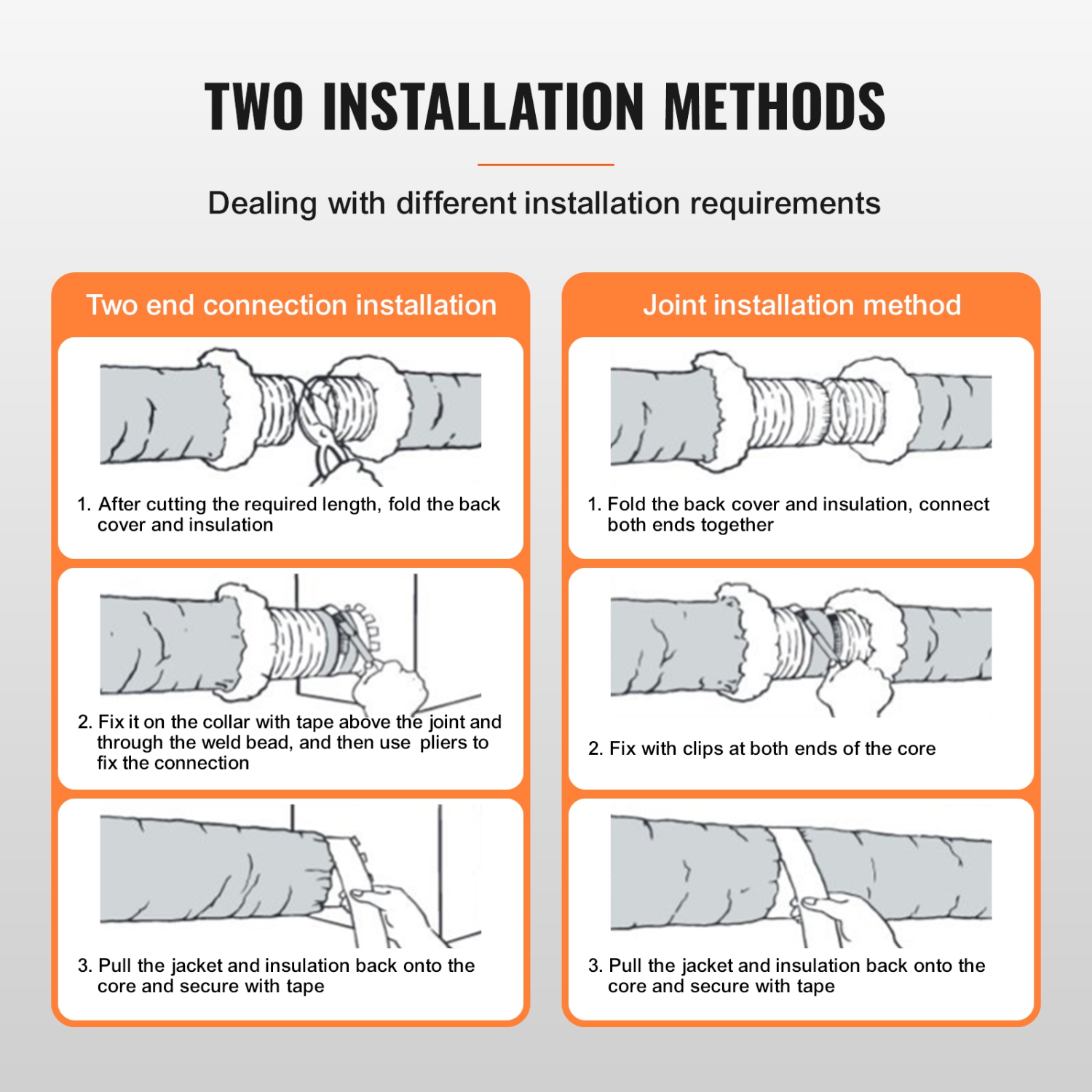 TWO INSTALLATION METHODS

Dealing with different installation requirements

Two end connection installation

1. After cutting the required length, fold the back cover and insulation

2. Fix it on the collar with tape above the joint and through the weld bead, and then use pliers to fix the connection

3. Pull the jacket and insulation back onto the core and secure with tape

Joint installation method

1. Fold the back cover and insulation, connect both ends together

2. Fix with clips at both ends of the core

3. Pull the jacket and insulation back onto the core and secure with tape