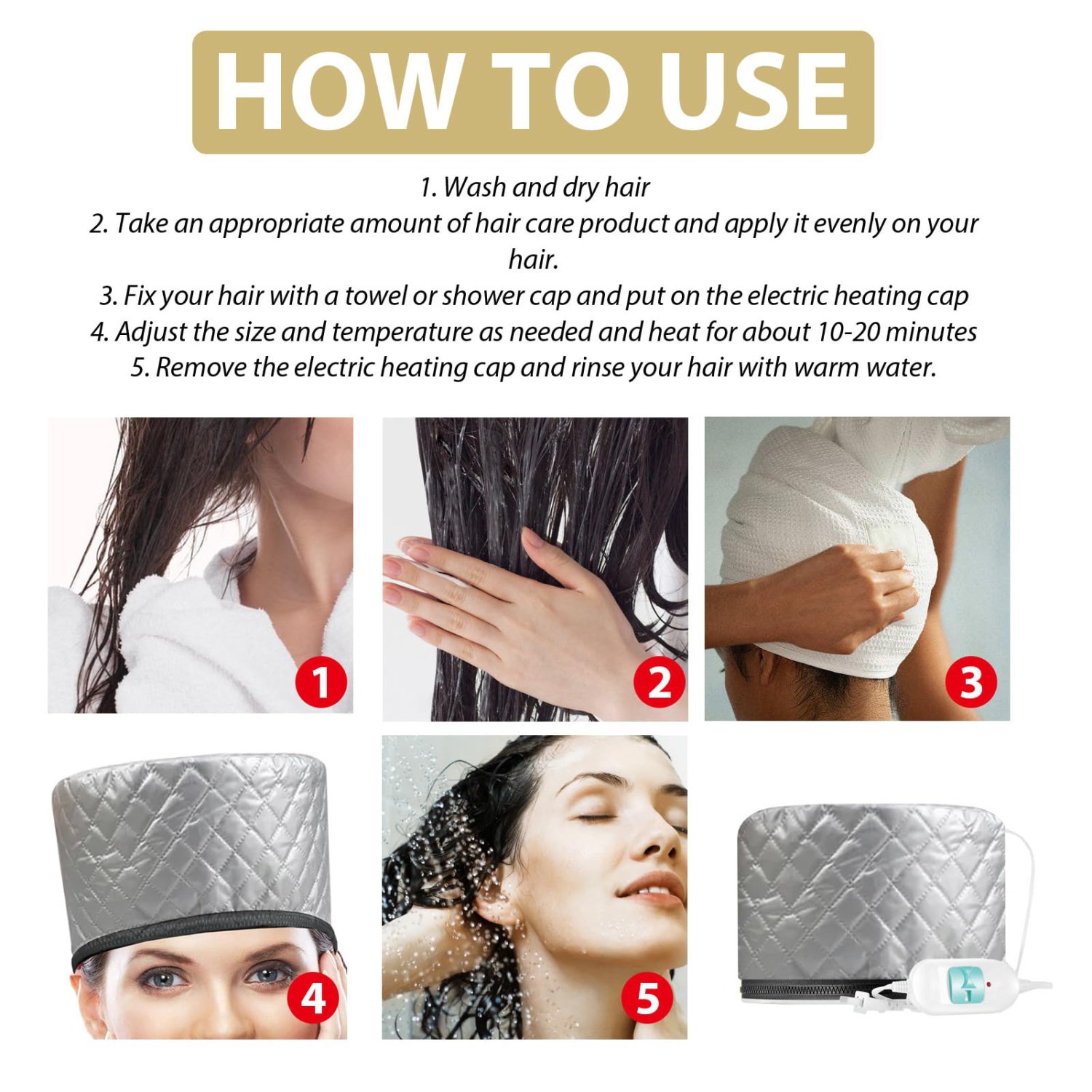 HOW TO USE

1. Wash and dry hair
2. Take an appropriate amount of hair care product and apply it evenly on your hair.
3. Fix your hair with a towel or shower cap and put on the electric heating cap
4. Adjust the size and temperature as needed and heat for about 10-20 minutes
5. Remove the electric heating cap and rinse your hair with warm water.

1

2

3

4

5