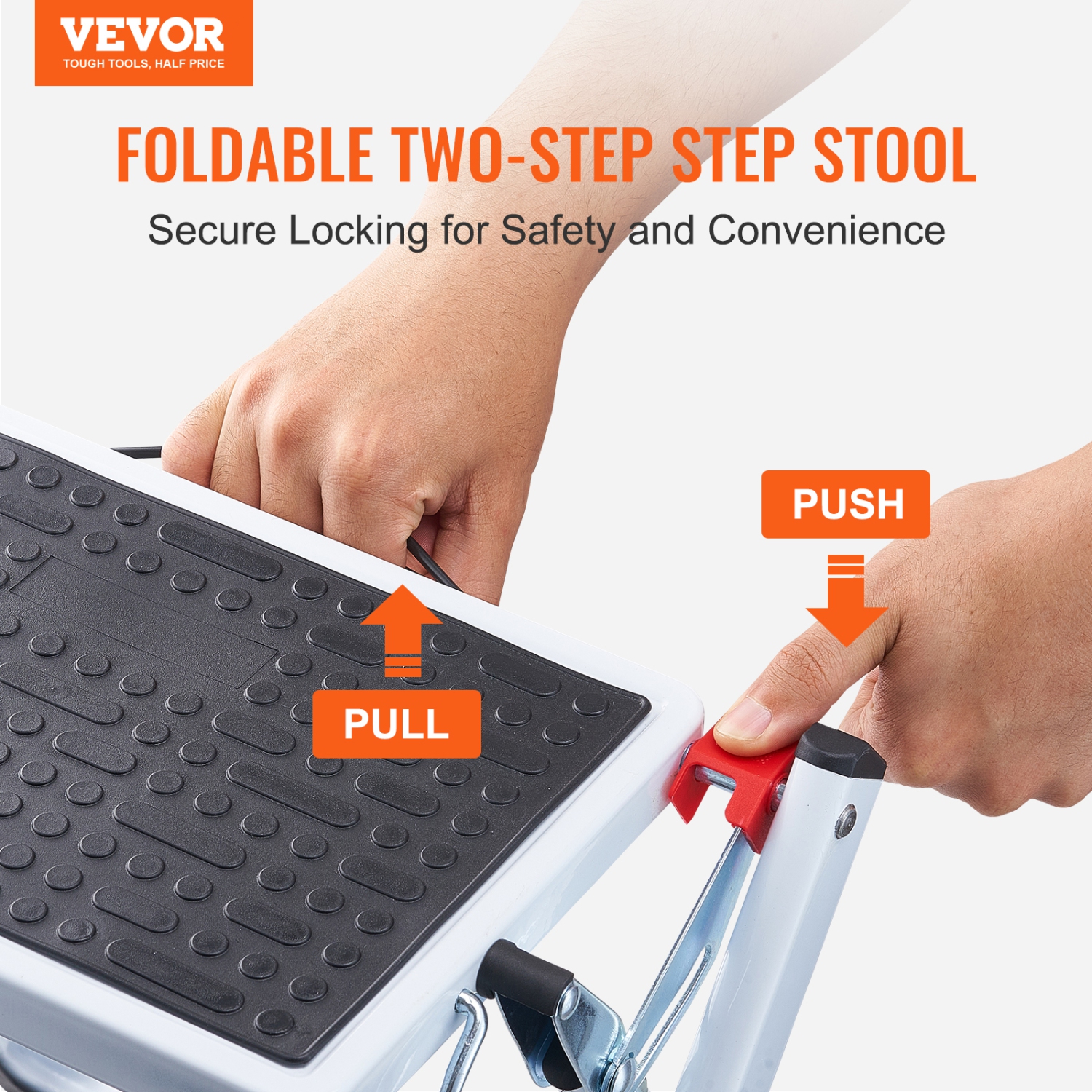 VEVOR
TOUGH TOOLS, HALF PRICE

FOLDABLE TWO-STEP STEP STOOL

Secure Locking for Safety and Convenience

PUSH

PULL