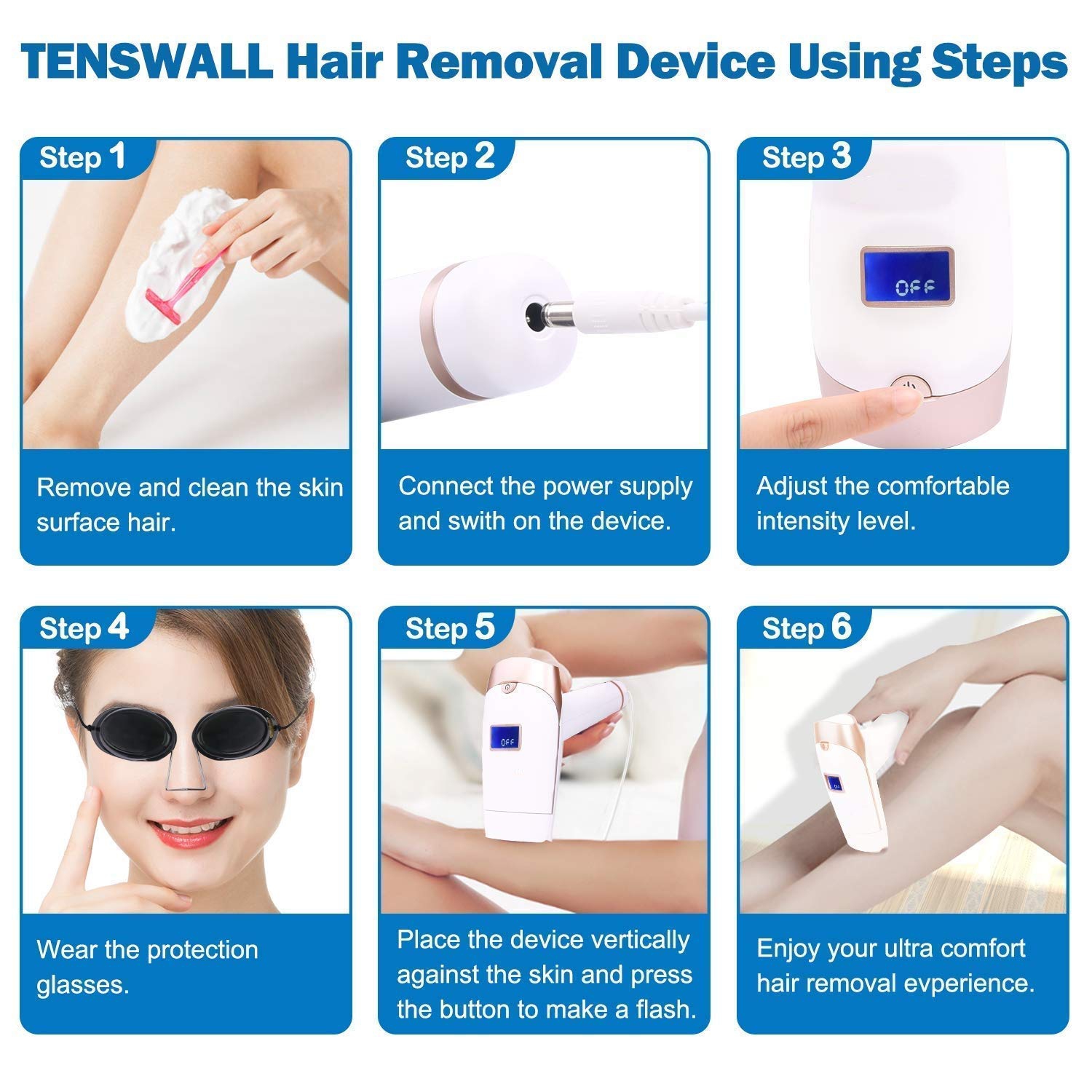 TENSWALL Hair Removal Device Using Steps

Step 1

Remove and clean the skin surface hair.

Step 2

Connect the power supply and swith on the device.

Step 3

OFF

Adjust the comfortable intensity level.

Step 4

Wear the protection glasses.

Step 5

OFF

Place the device vertically against the skin and press the button to make a flash.

Step 6

Enjoy your ultra comfort hair removal evperience.