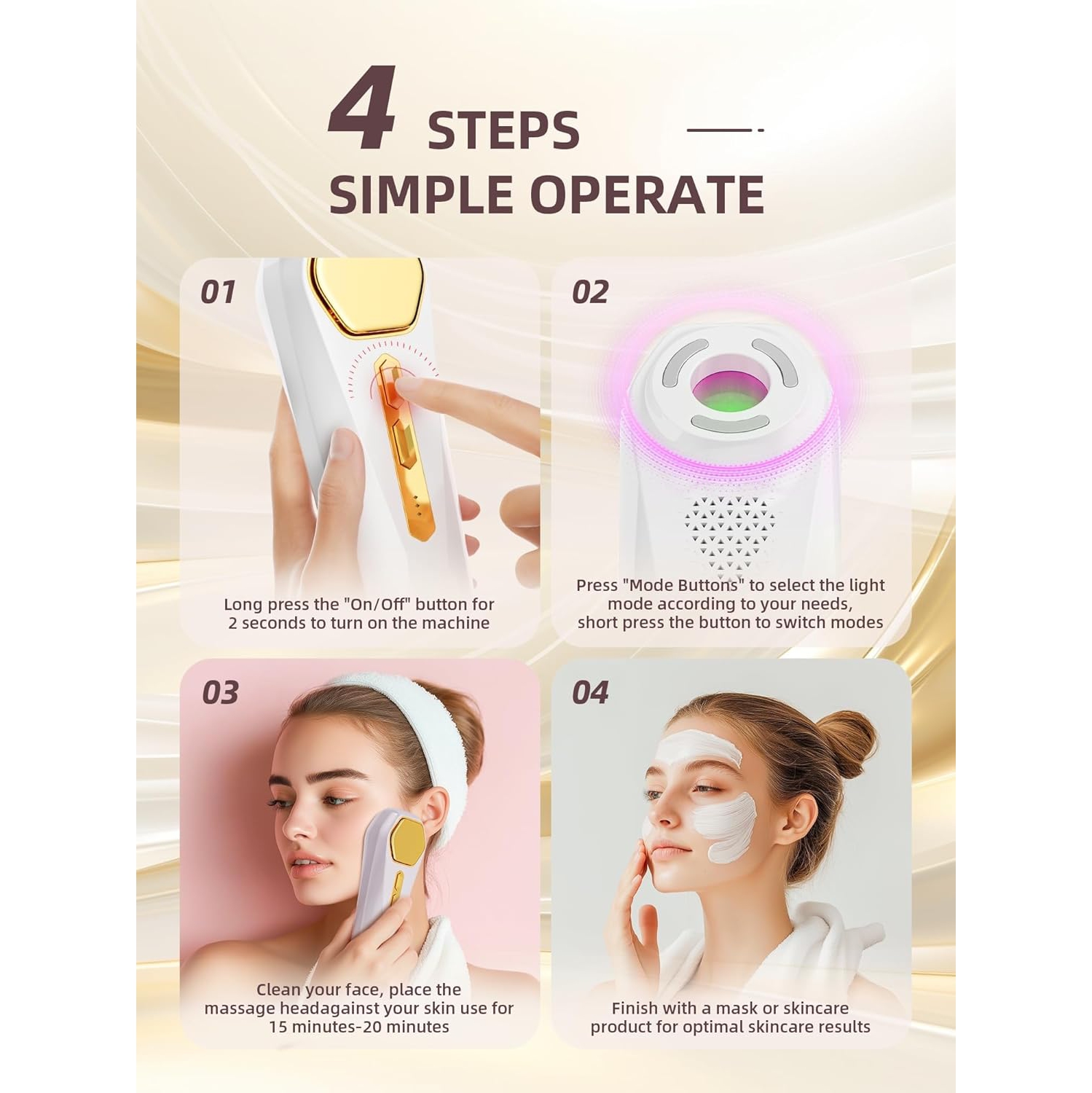 4 STEPS
SIMPLE OPERATE

01

Long press the "On/Off" button for 2 seconds to turn on the machine

02

Press "Mode Buttons" to select the light mode according to your needs, short press the button to switch modes

03

Clean your face, place the massage headagainst your skin use for 15 minutes-20 minutes

04

Finish with a mask or skincare product for optimal skincare results