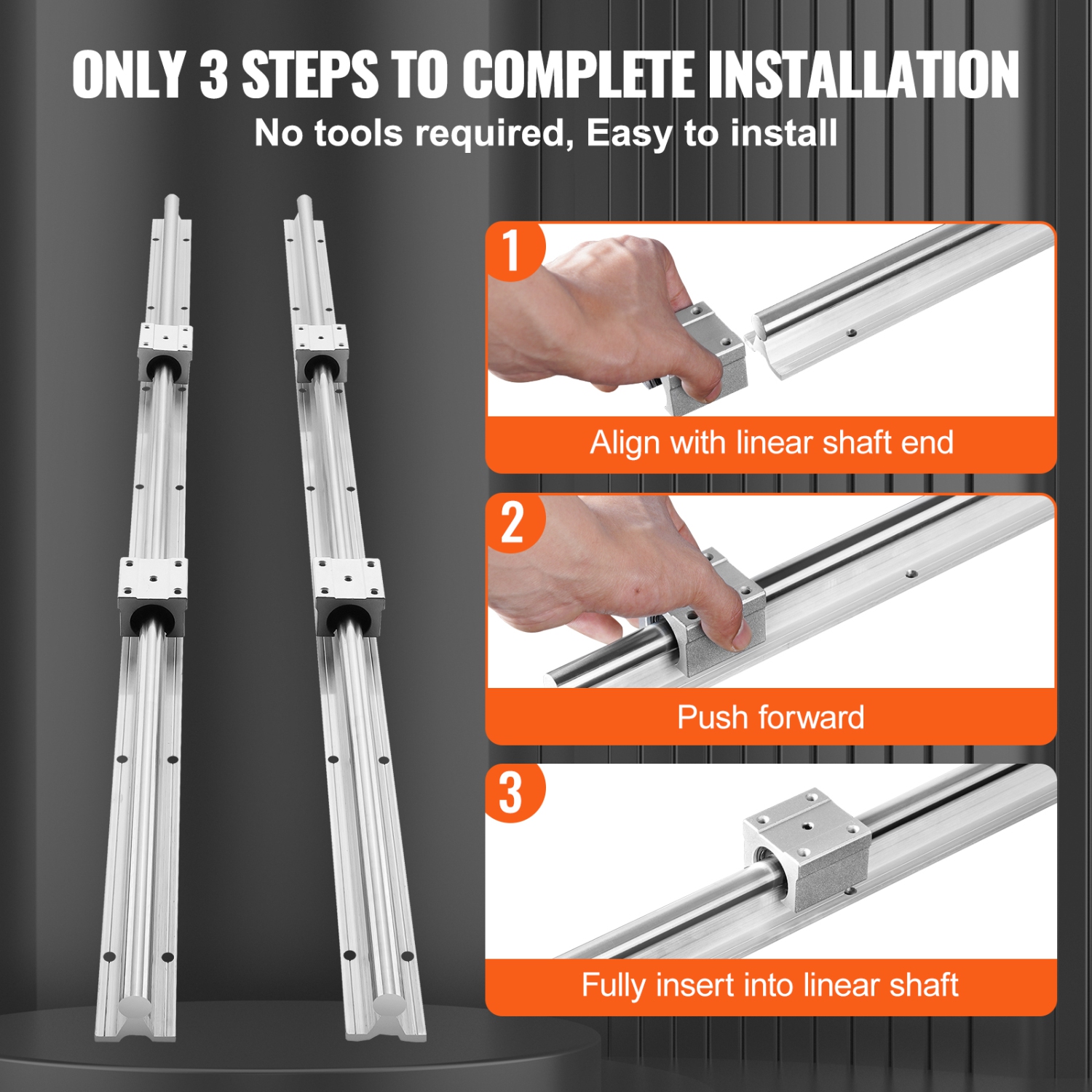 ONLY 3 STEPS TO COMPLETE INSTALLATION
No tools required, Easy to install

1
Align with linear shaft end

2
Push forward

3
Fully insert into linear shaft