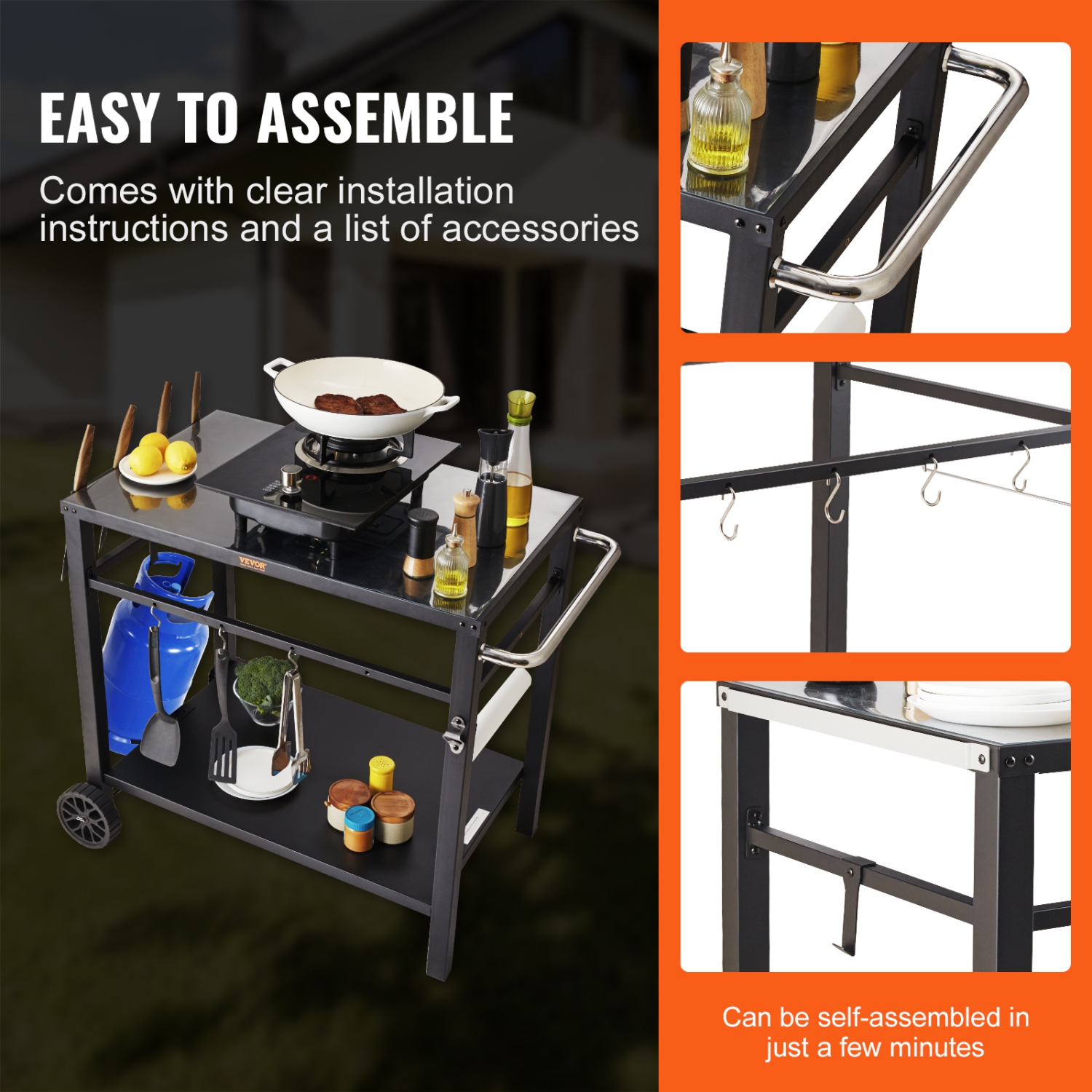 EASY TO ASSEMBLE

Comes with clear installation instructions and a list of accessories

VEVOR

Can be self-assembled in just a few minutes