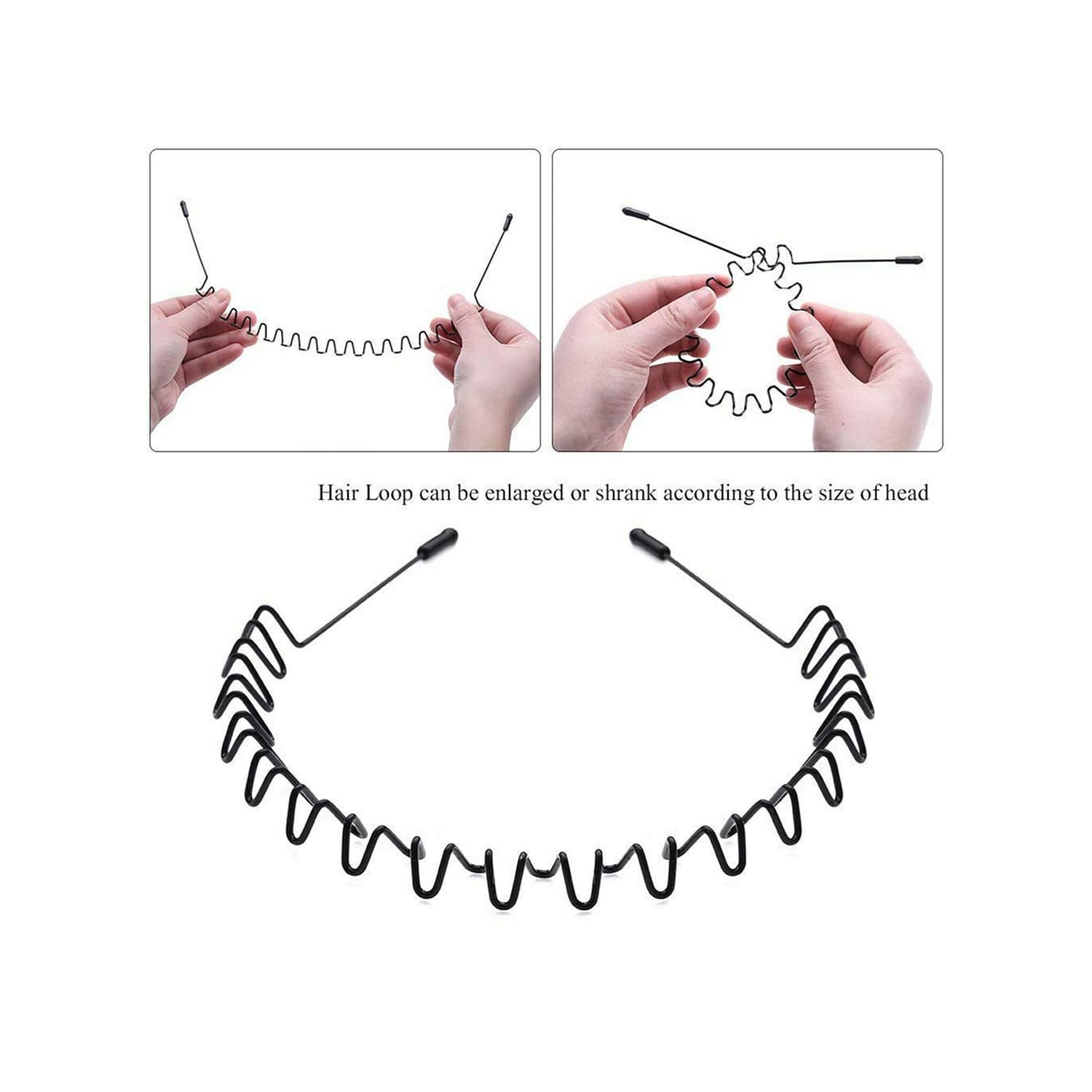 Hair Loop can be enlarged or shrank according to the size of head