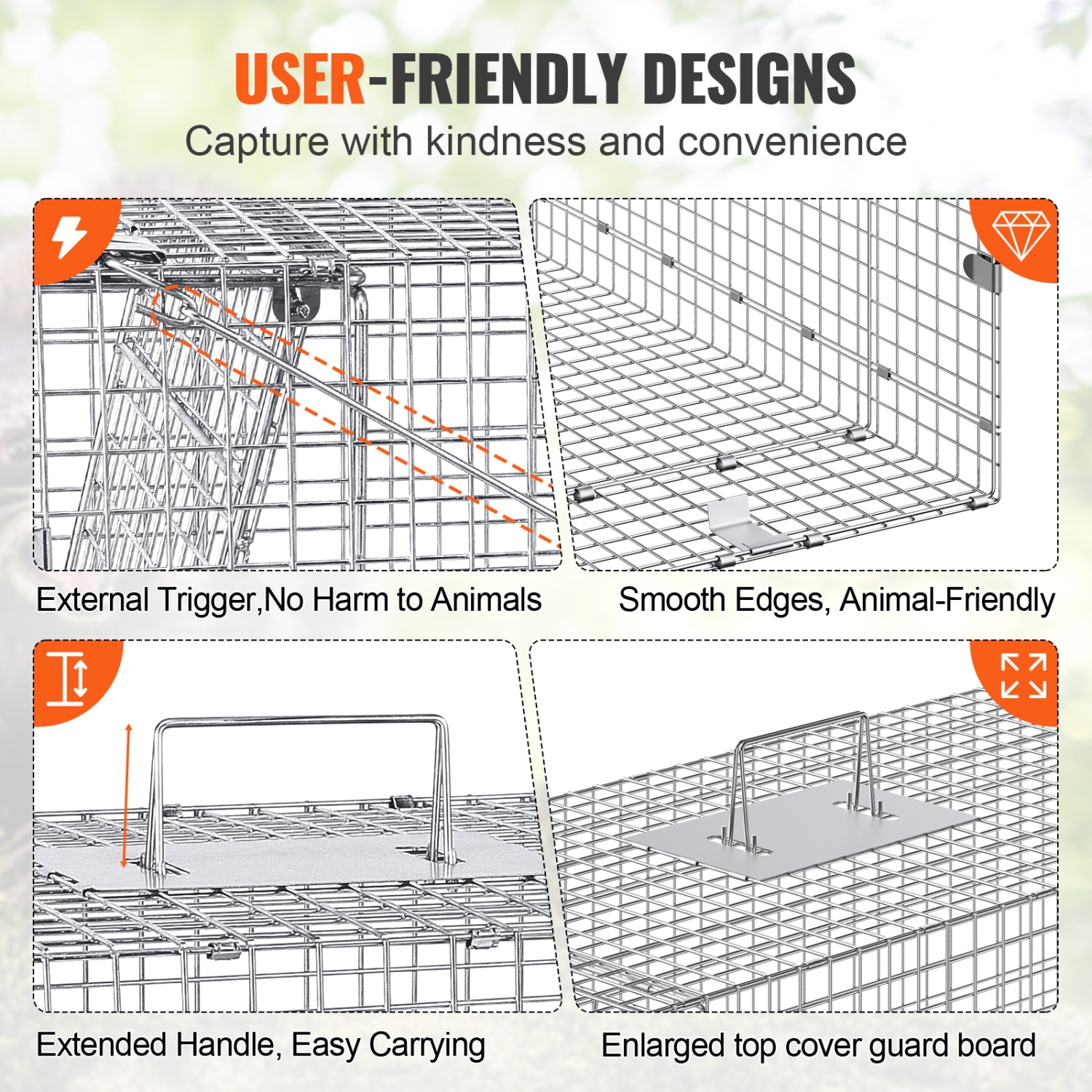 USER-FRIENDLY DESIGNS

Capture with kindness and convenience

External Trigger,No Harm to Animals

Smooth Edges, Animal-Friendly

Extended Handle, Easy Carrying

Enlarged top cover guard board