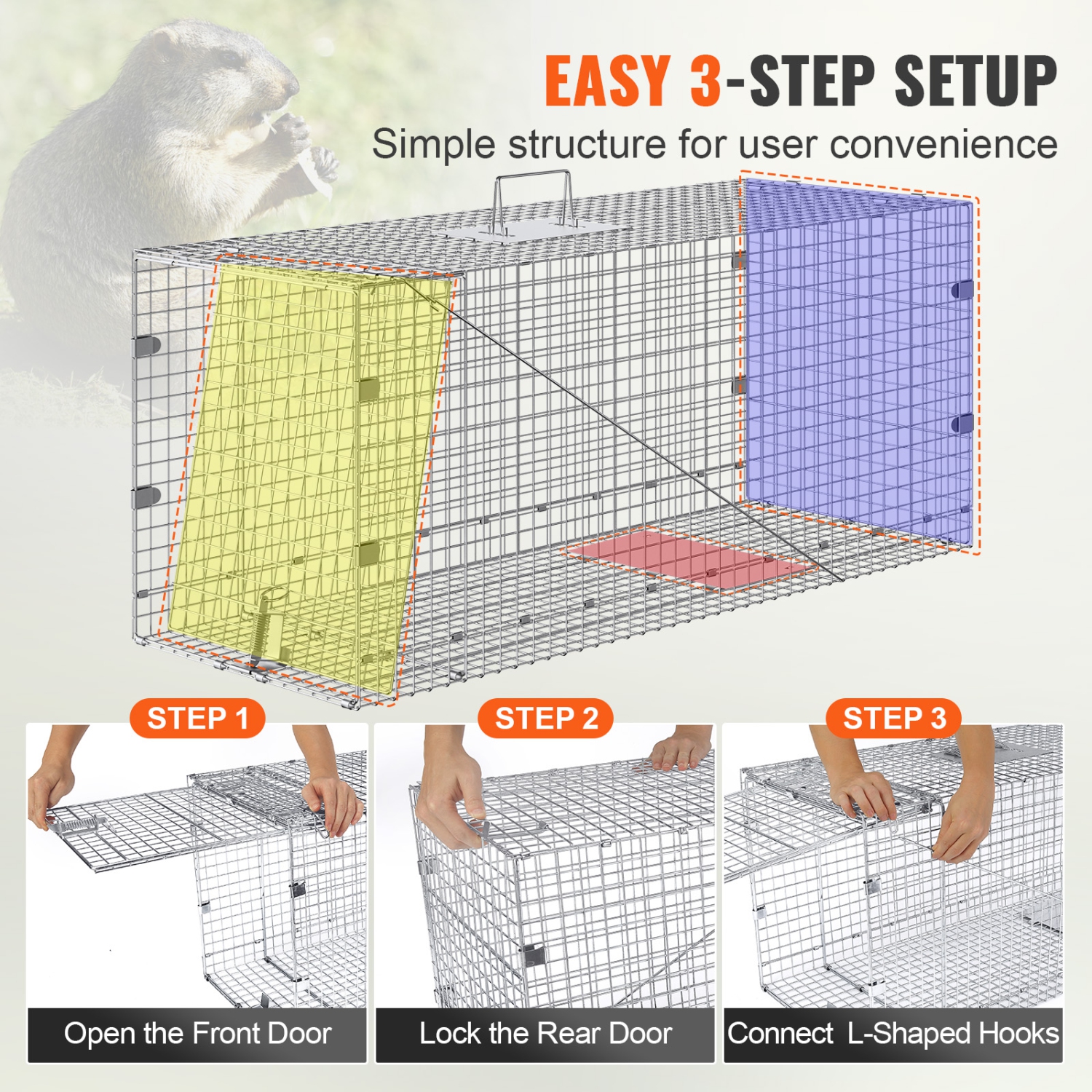 EASY 3-STEP SETUP

Simple structure for user convenience

STEP 1

Open the Front Door

STEP 2

Lock the Rear Door

STEP 3

Connect L-Shaped Hooks