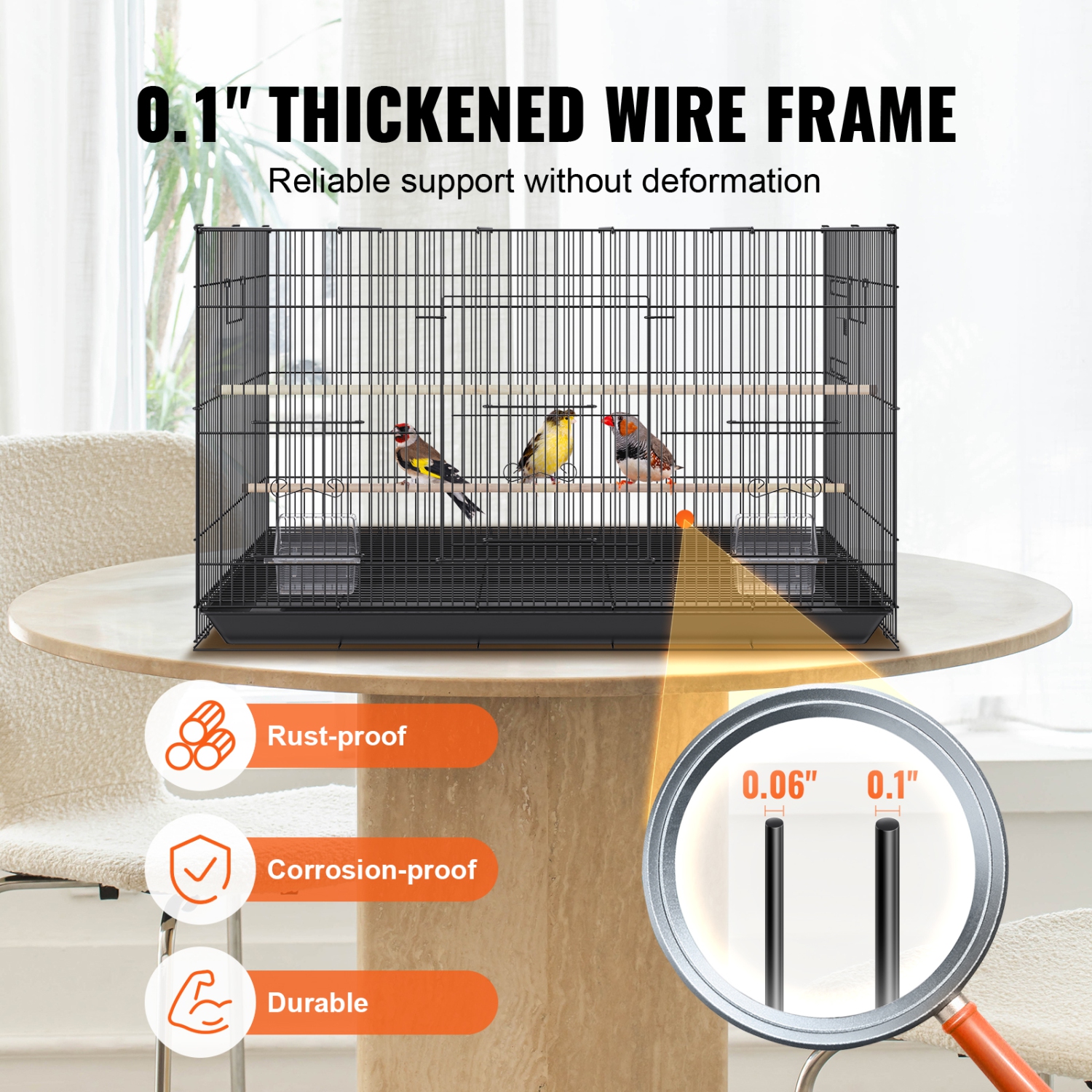 0.1" THICKENED WIRE FRAME

Reliable support without deformation

Rust-proof

Corrosion-proof

Durable

0.06"

0.1"