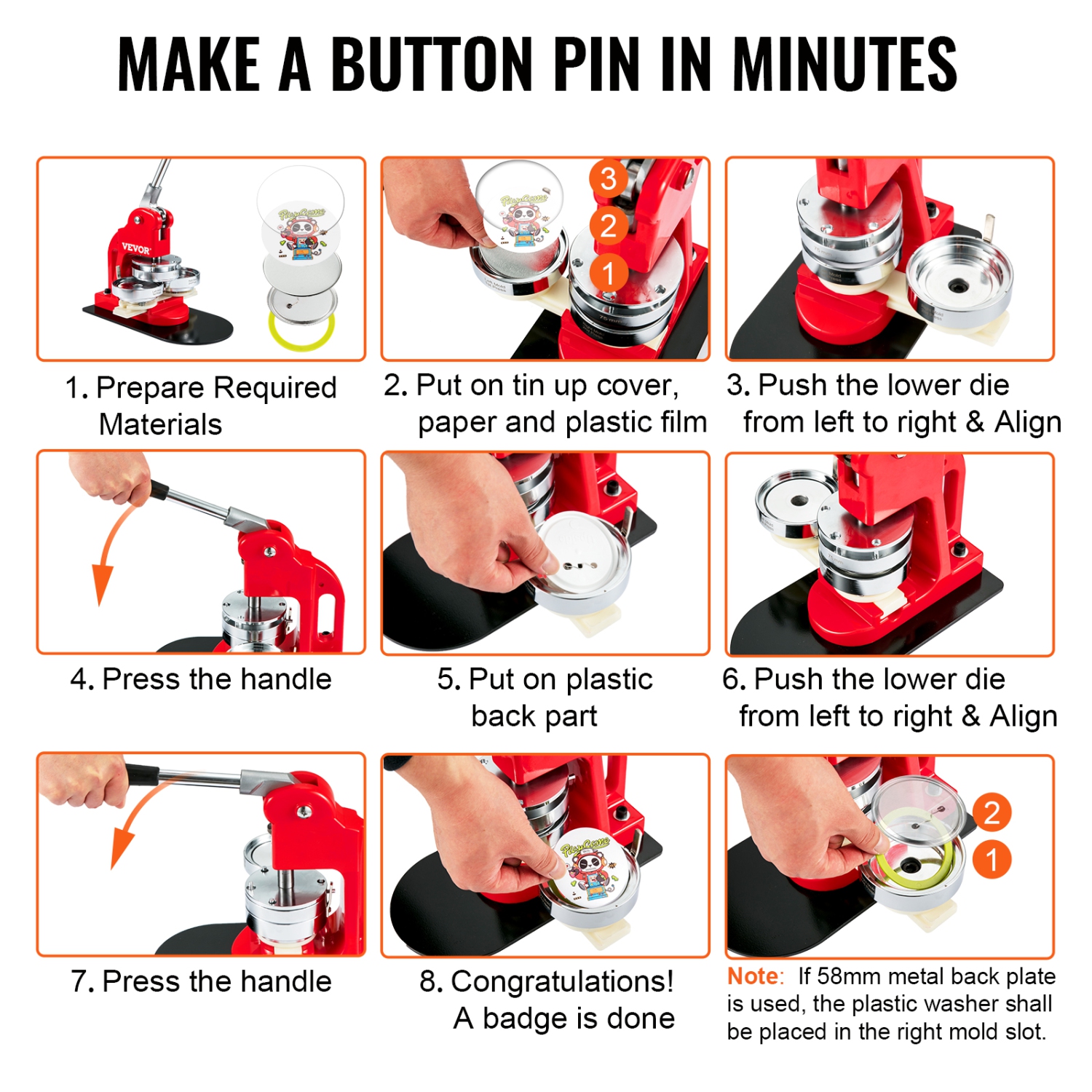 MAKE A BUTTON PIN IN MINUTES

VEVOR

1. Prepare Required Materials

3
2
1

2. Put on tin up cover, paper and plastic film

3. Push the lower die from left to right & Align

4. Press the handle

5. Put on plastic back part

6. Push the lower die from left to right & Align

7. Press the handle

8. Congratulations! A badge is done

2
1

Note: If 58mm metal back plate is used, the plastic washer shall be placed in the right mold slot.