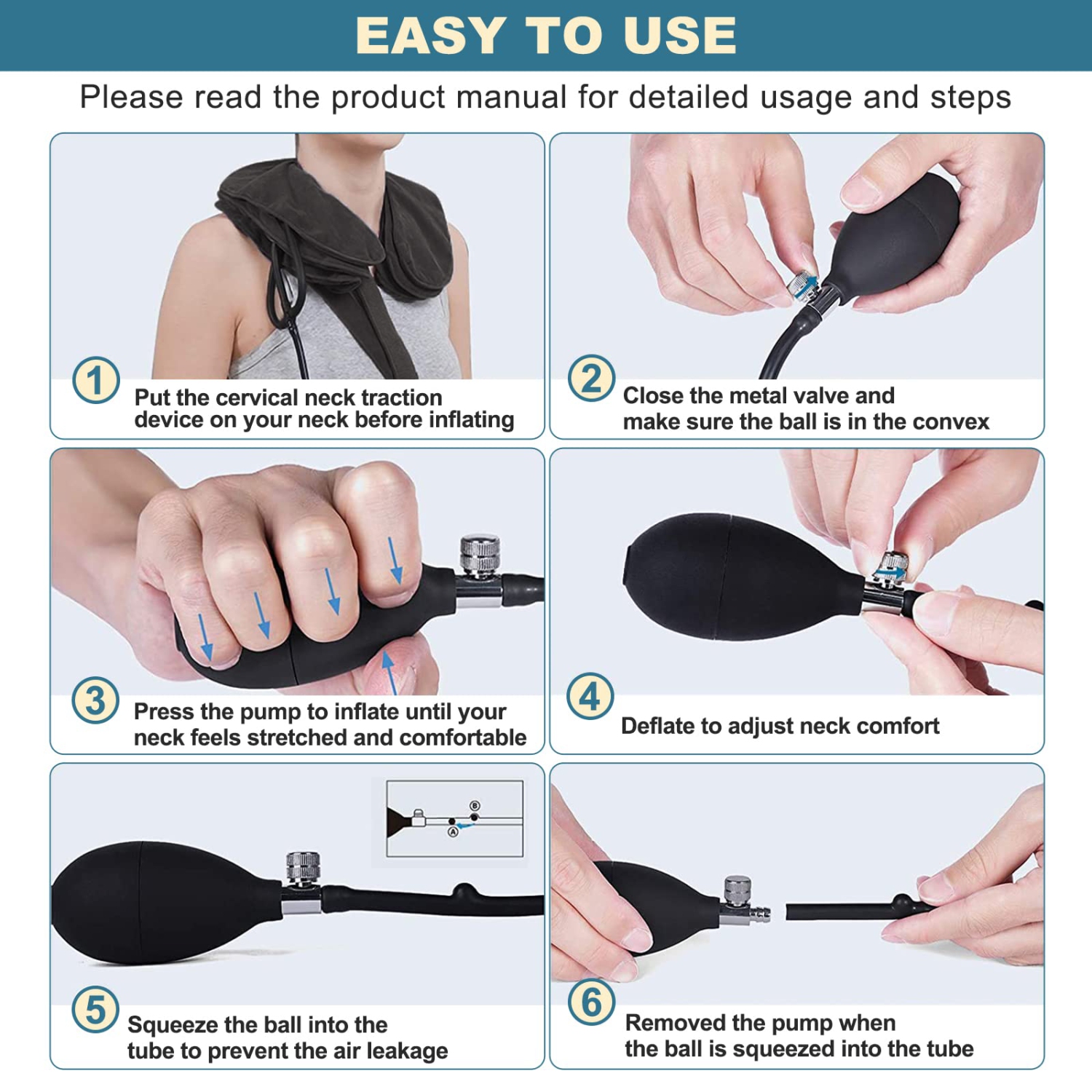 EASY TO USE

Please read the product manual for detailed usage and steps

1 Put the cervical neck traction device on your neck before inflating

2 Close the metal valve and make sure the ball is in the convex

3 Press the pump to inflate until your neck feels stretched and comfortable

4 Deflate to adjust neck comfort

B
A

5 Squeeze the ball into the tube to prevent the air leakage

6 Removed the pump when the ball is squeezed into the tube