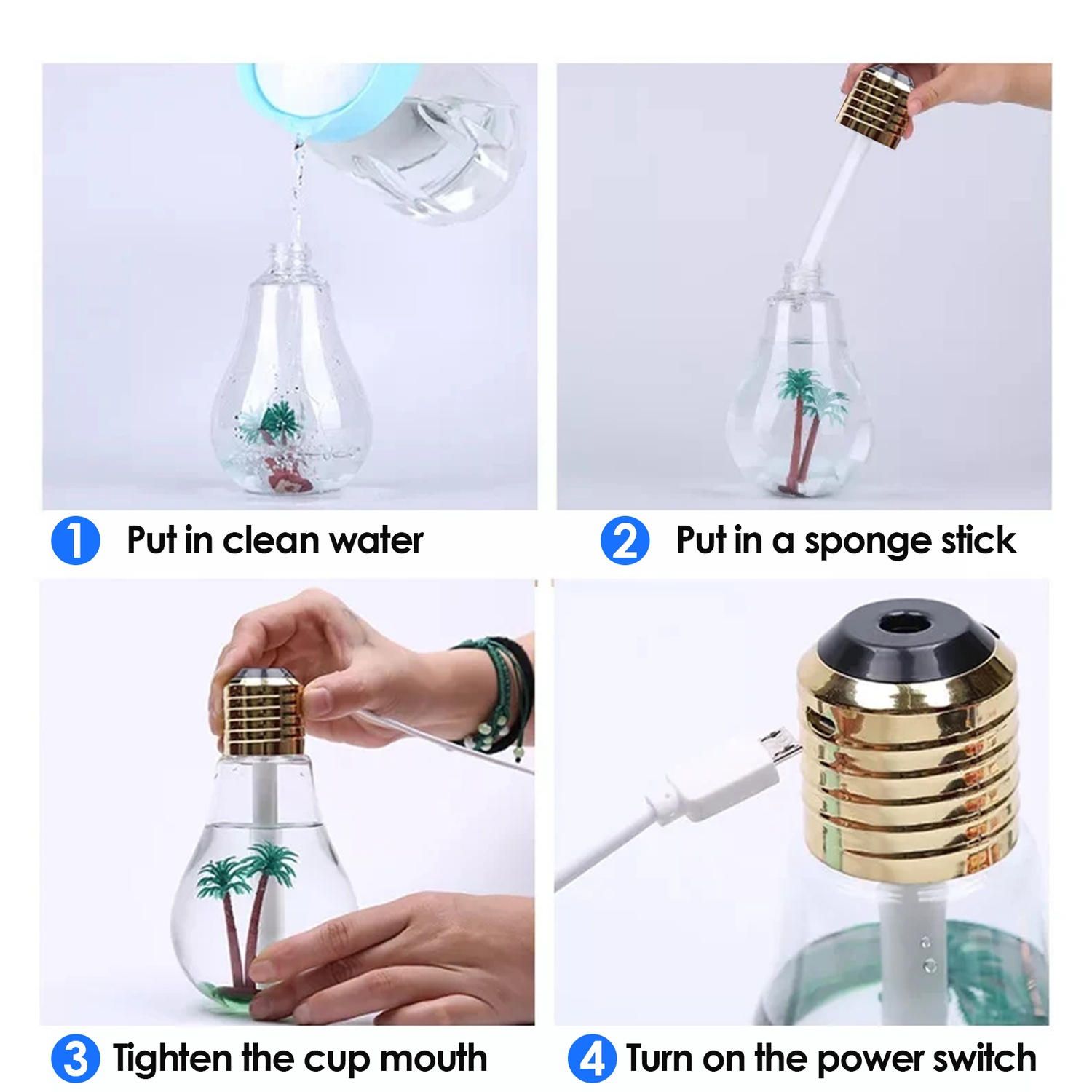 1 Put in clean water

2 Put in a sponge stick

3 Tighten the cup mouth

4 Turn on the power switch