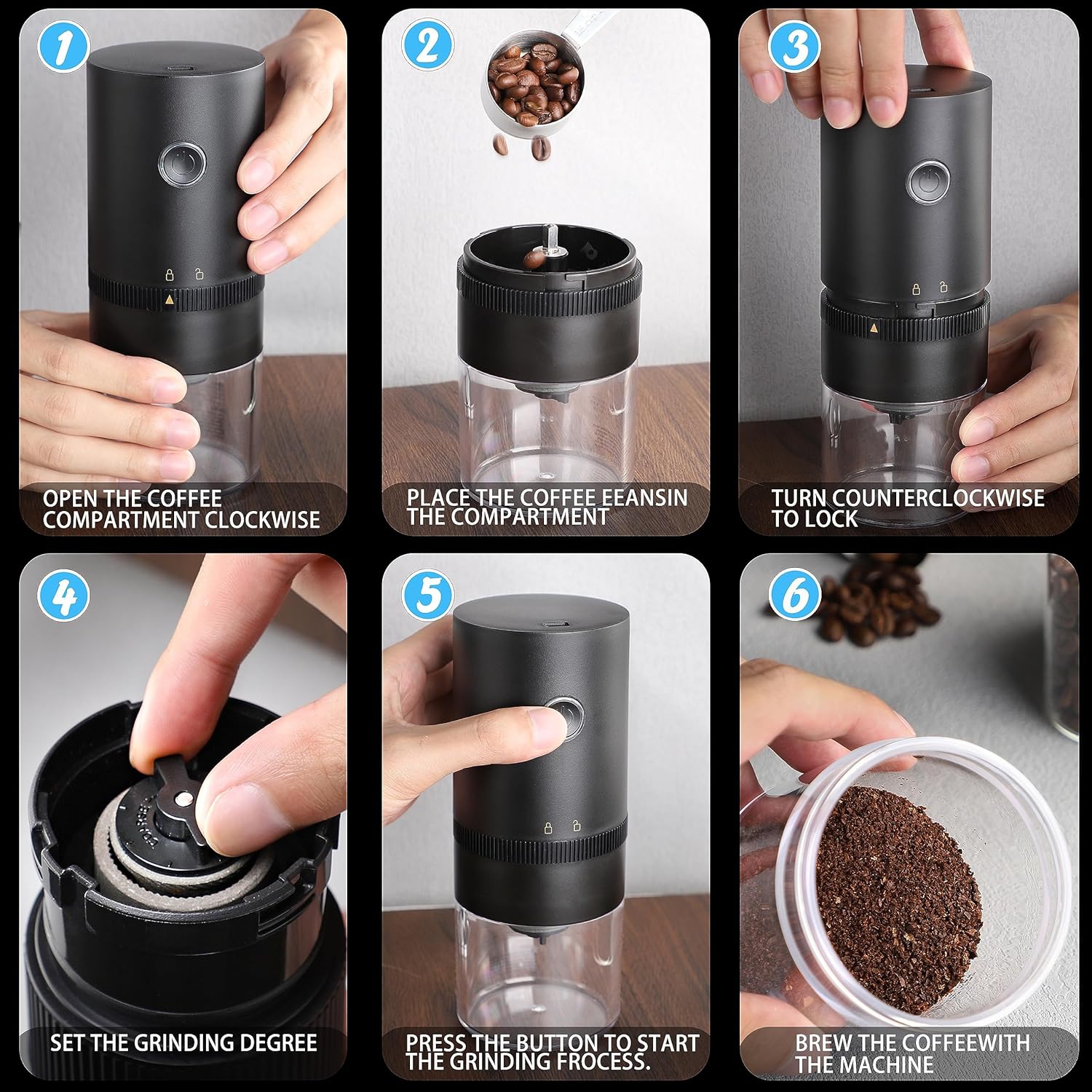 1

OPEN THE COFFEE COMPARTMENT CLOCKWISE

2

PLACE THE COFFEE EEANSIN THE COMPARTMENT

3

TURN COUNTERCLOCKWISE TO LOCK

4

SET THE GRINDING DEGREE

5

PRESS THE BUTTON TO START THE GRINDING FROCESS.

6

BREW THE COFFEEWITH THE MACHINE