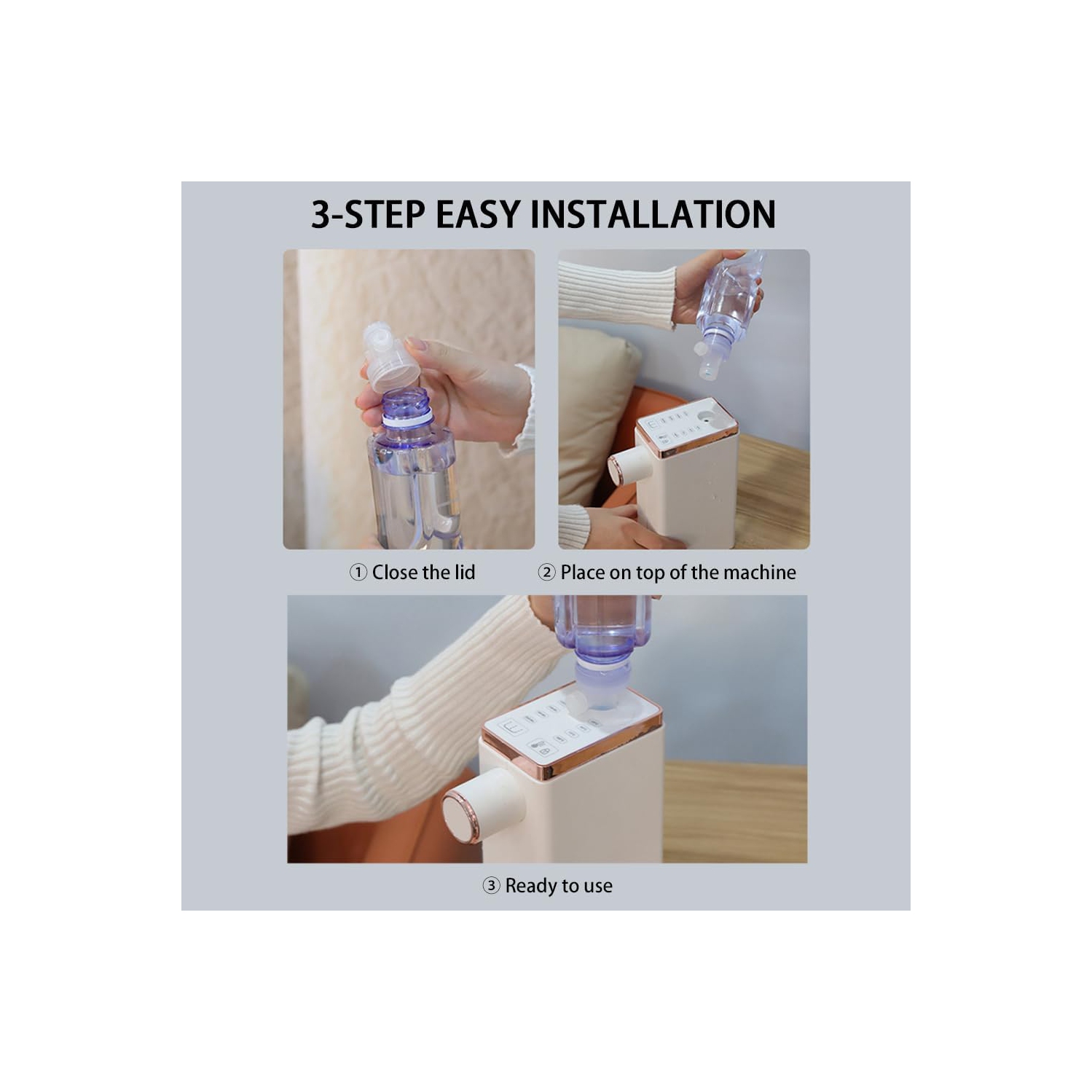 3-STEP EASY INSTALLATION

① Close the lid

② Place on top of the machine

③ Ready to use