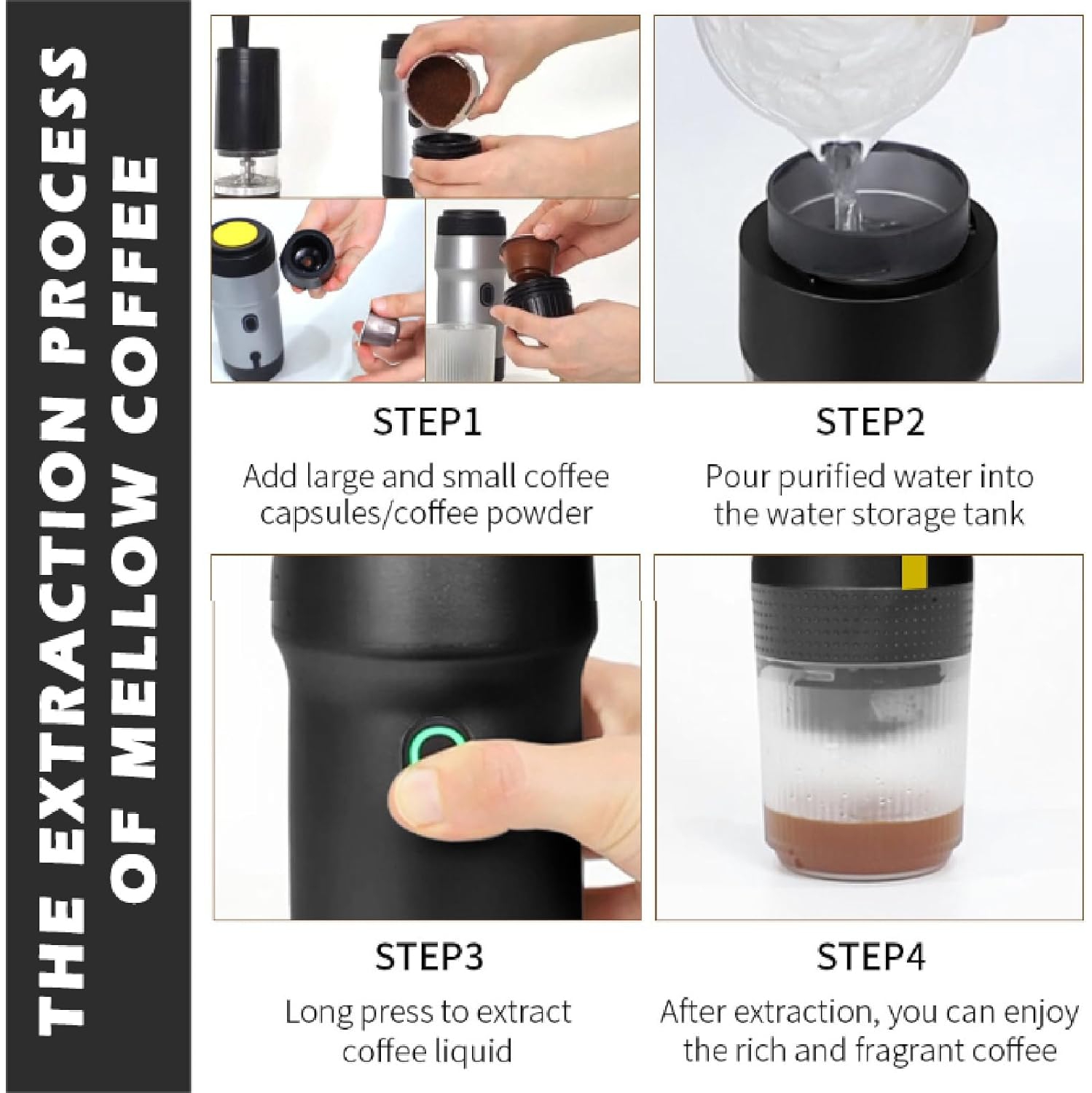 THE EXTRACTION PROCESS OF MELLOW COFFEE

STEP1
Add large and small coffee capsules/coffee powder

STEP2
Pour purified water into the water storage tank

STEP3
Long press to extract coffee liquid

STEP4
After extraction, you can enjoy the rich and fragrant coffee