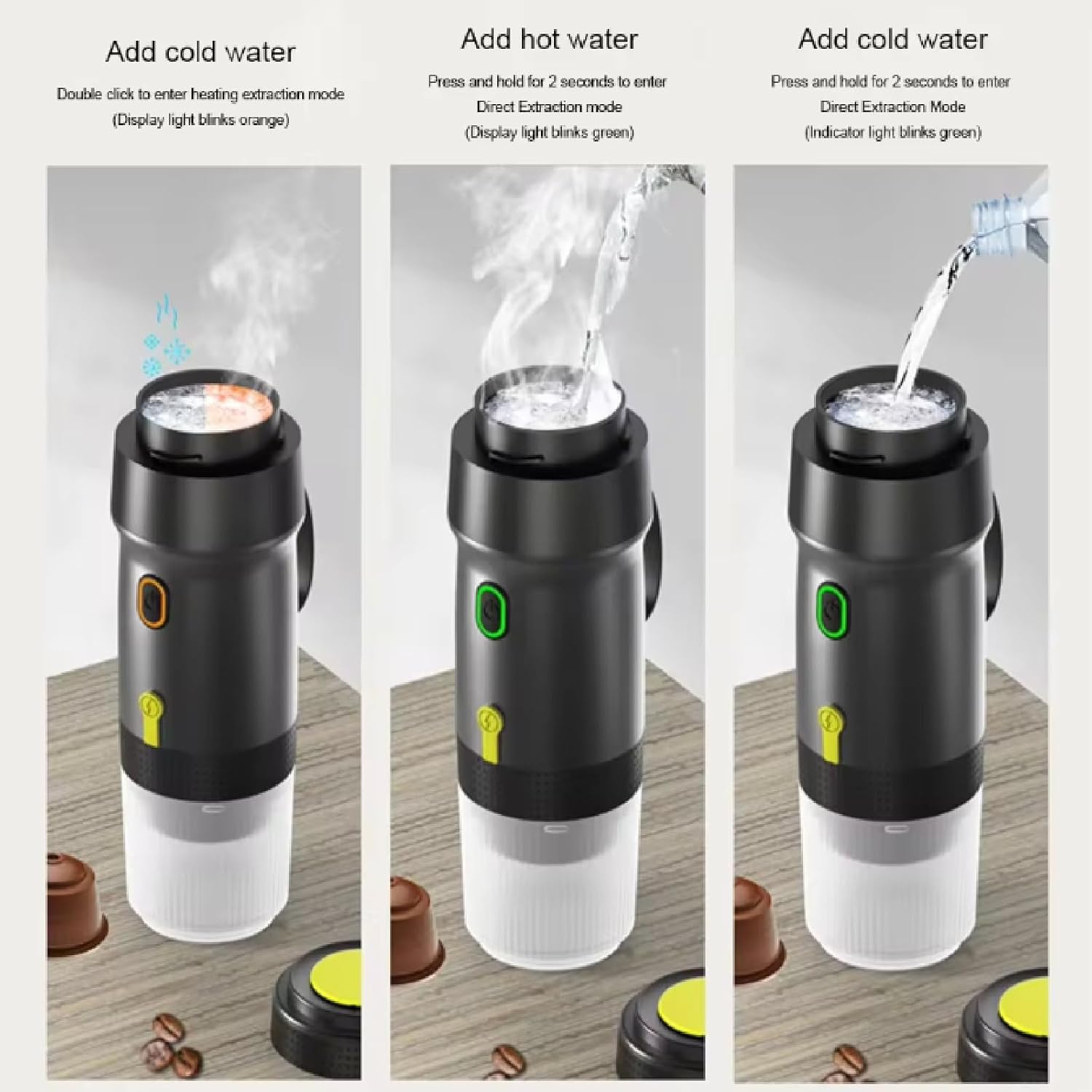 Add cold water

Double click to enter heating extraction mode
(Display light blinks orange)

Add hot water

Press and hold for 2 seconds to enter
Direct Extraction mode
(Display light blinks green)

Add cold water

Press and hold for 2 seconds to enter
Direct Extraction Mode
(Indicator light blinks green)