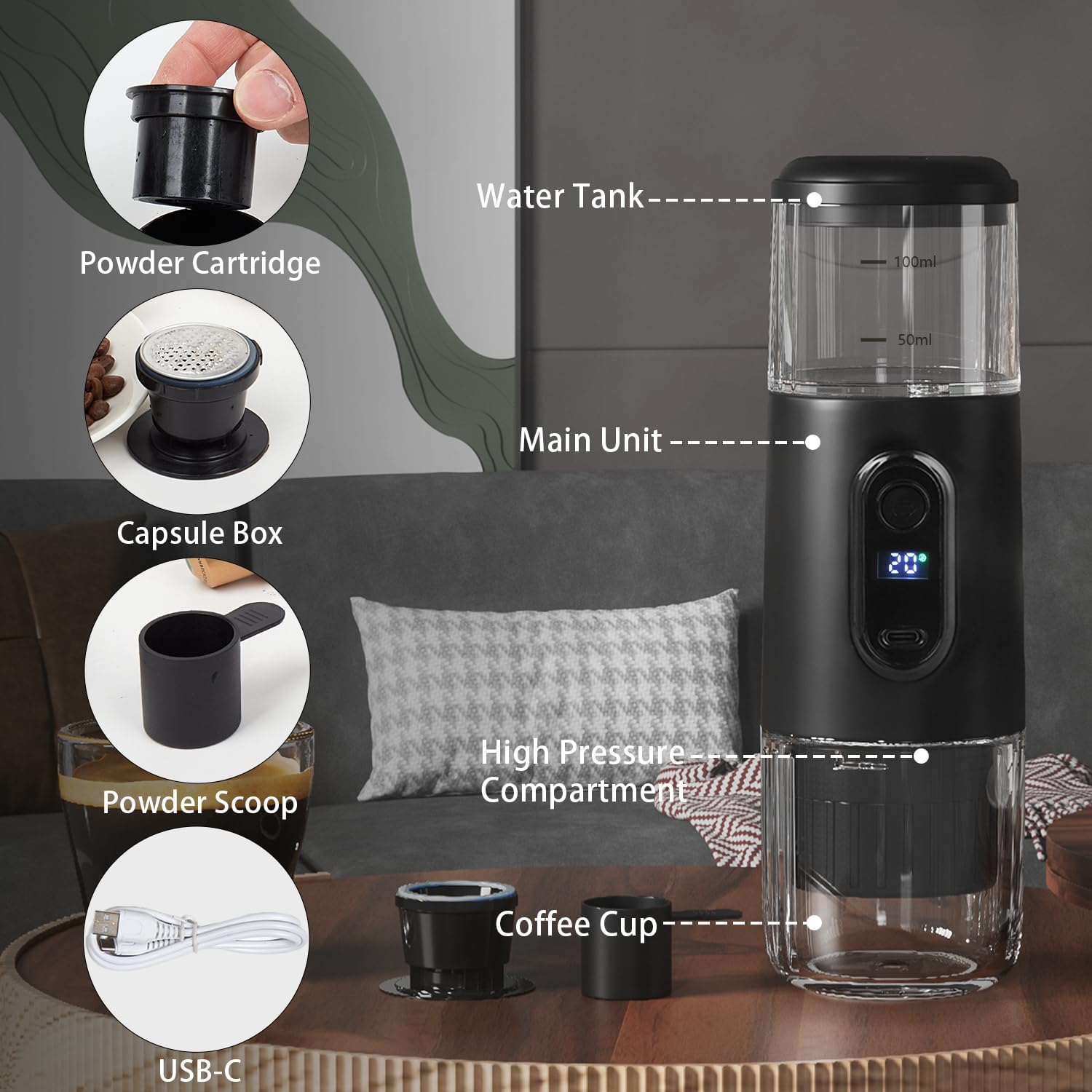 Powder Cartridge

Capsule Box

Powder Scoop

USB-C

Water Tank

100ml

50ml

Main Unit

20

High Pressure Compartment

Coffee Cup