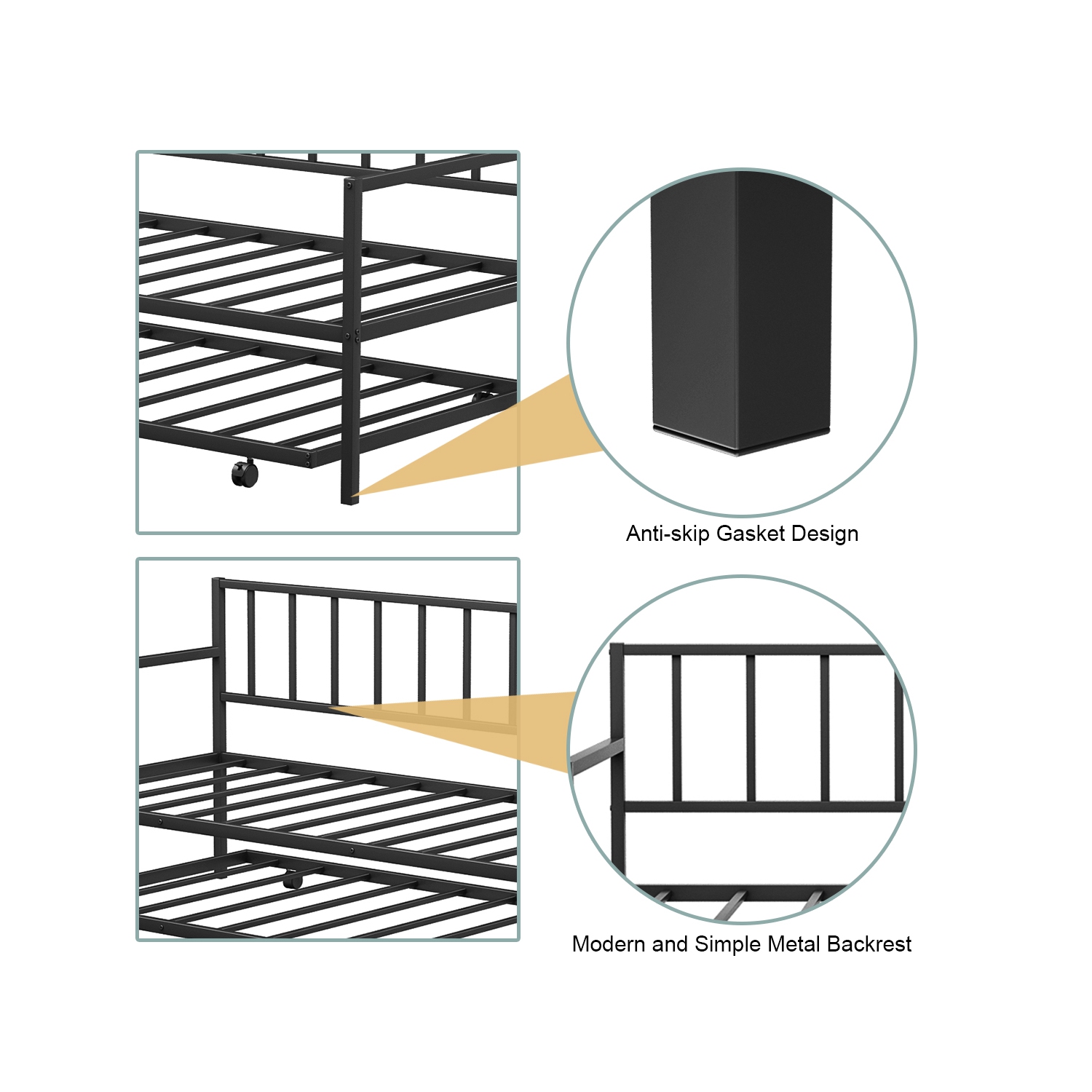 Anti-skip Gasket Design

Modern and Simple Metal Backrest