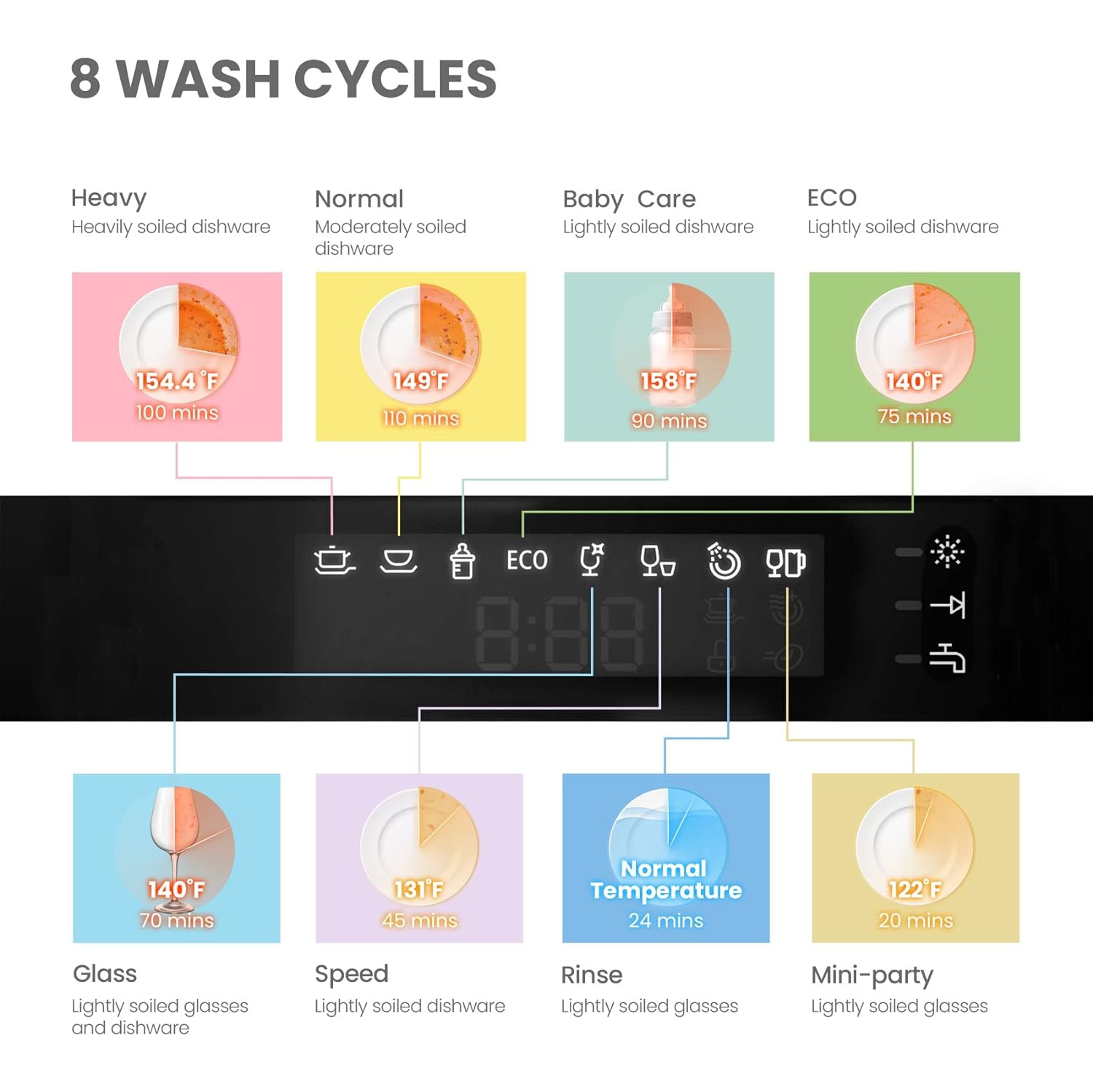 8 WASH CYCLES

Heavy
Heavily soiled dishware

154.4°F
100 mins

Normal
Moderately soiled dishware

149°F
110 mins

Baby Care
Lightly soiled dishware

158°F
90 mins

ECO
Lightly soiled dishware

140°F
75 mins

ECO

8:88

140°F
70 mins

Glass
Lightly soiled glasses and dishware

131°F
45 mins

Speed
Lightly soiled dishware

Normal Temperature
24 mins

Rinse
Lightly soiled glasses

122°F
20 mins

Mini-party
Lightly soiled glasses