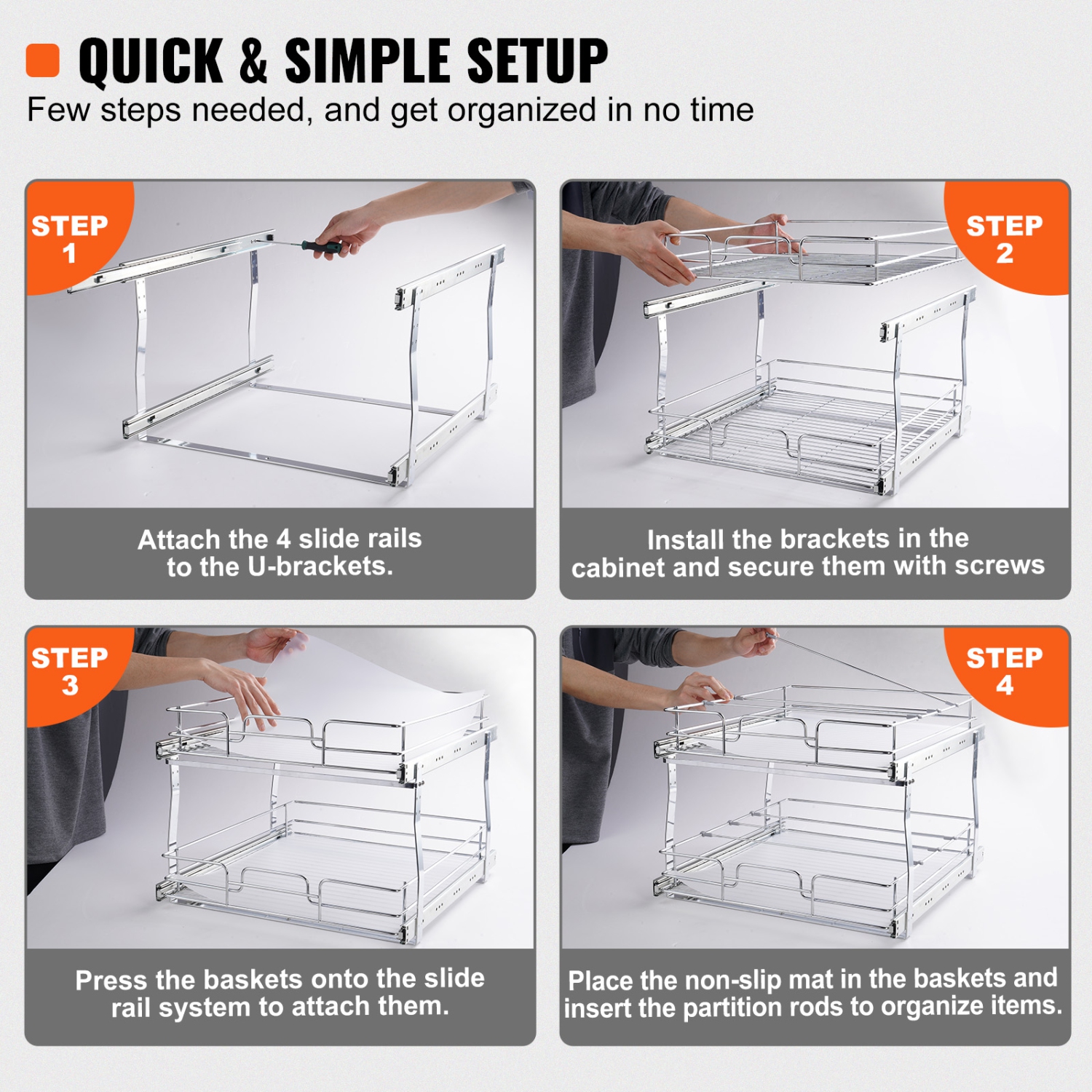 QUICK & SIMPLE SETUP

Few steps needed, and get organized in no time

STEP 1

Attach the 4 slide rails to the U-brackets.

STEP 2

Install the brackets in the cabinet and secure them with screws

STEP 3

Press the baskets onto the slide rail system to attach them.

STEP 4

Place the non-slip mat in the baskets and insert the partition rods to organize items.