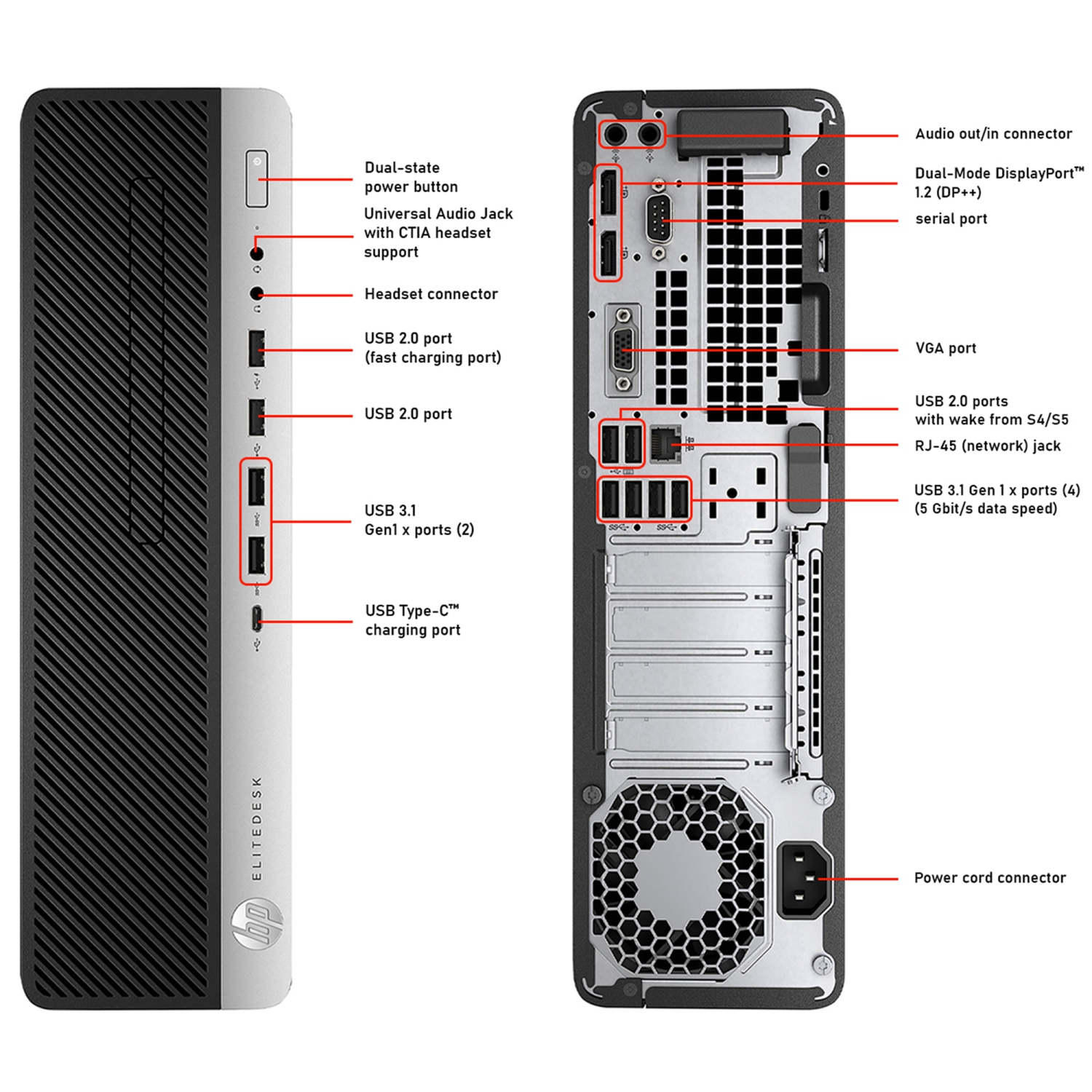 Dual-state power button

Universal Audio Jack with CTIA headset support

Headset connector

USB 2.0 port (fast charging port)

USB 2.0 port

USB 3.1 Gen1 x ports (2)

USB Type-C™ charging port

ELITEDESK

hp

Audio out/in connector

Dual-Mode DisplayPort™ 1.2 (DP++)

serial port

VGA port

USB 2.0 ports with wake from S4/S5

RJ-45 (network) jack

USB 3.1 Gen 1 x ports (4) (5 Gbit/s data speed)

Power cord connector