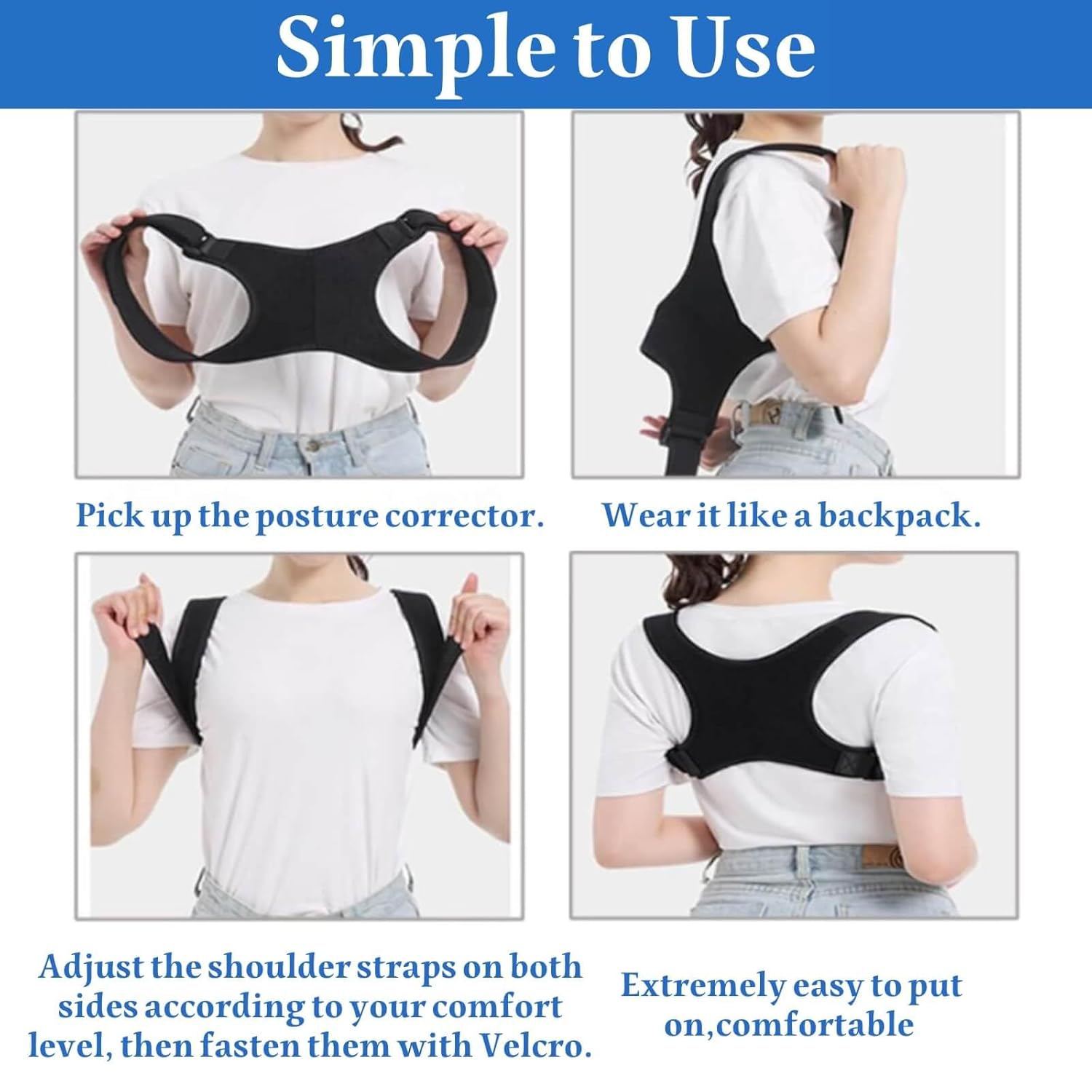 Simple to Use

Pick up the posture corrector.

Wear it like a backpack.

Adjust the shoulder straps on both sides according to your comfort level, then fasten them with Velcro.

Extremely easy to put on,comfortable