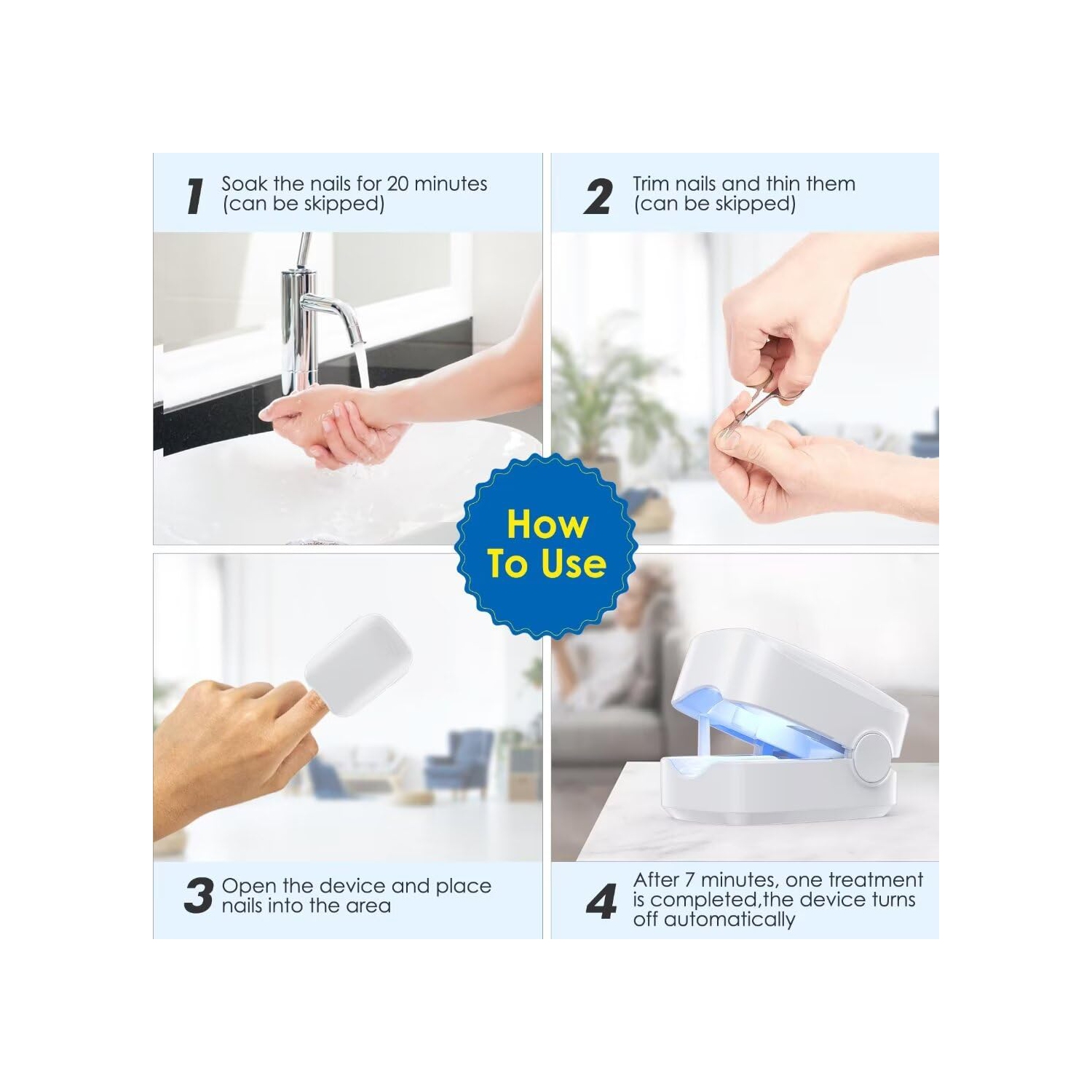 1 Soak the nails for 20 minutes (can be skipped)

2 Trim nails and thin them (can be skipped)

How To Use

3 Open the device and place nails into the area

4 After 7 minutes, one treatment is completed,the device turns off automatically