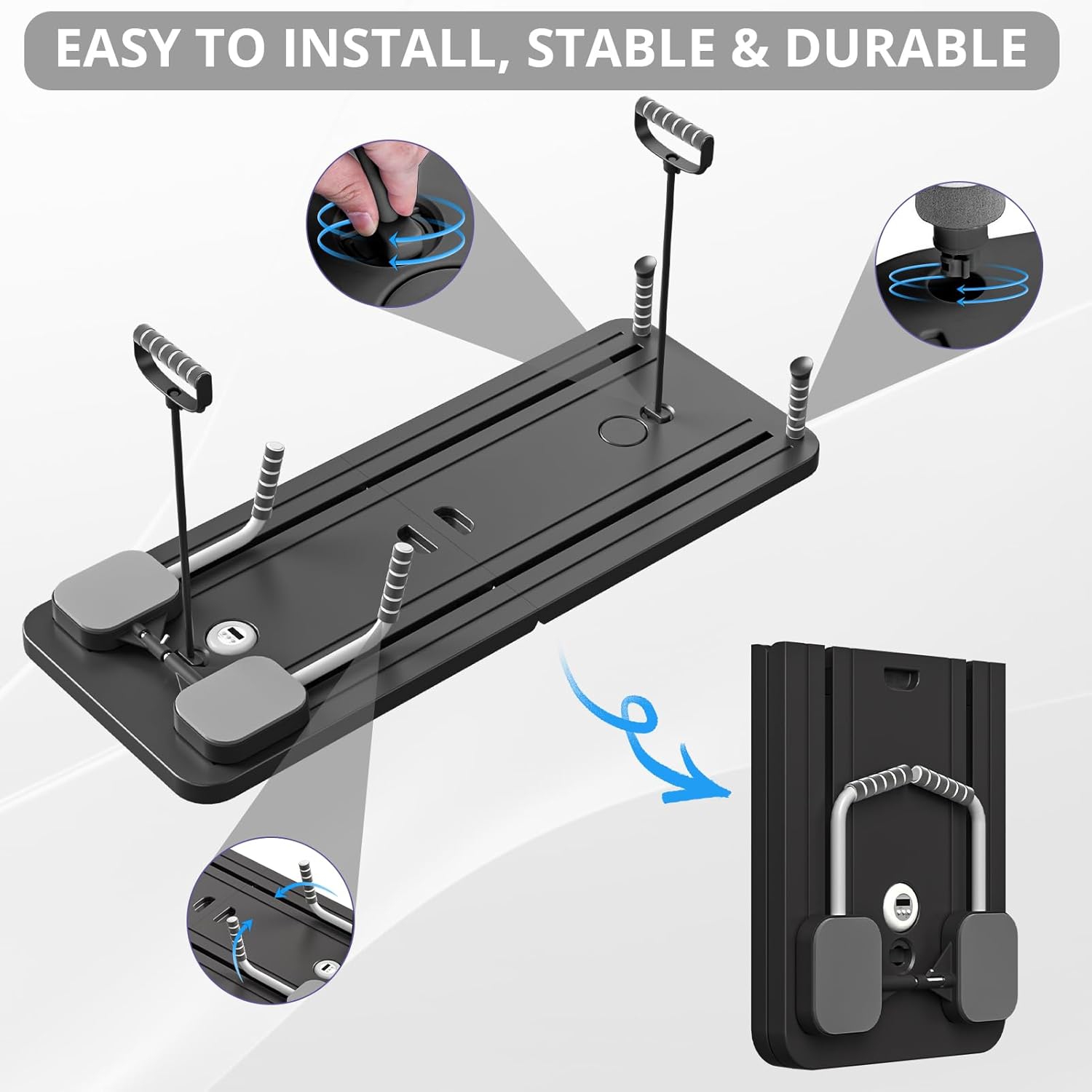 EASY TO INSTALL, STABLE & DURABLE