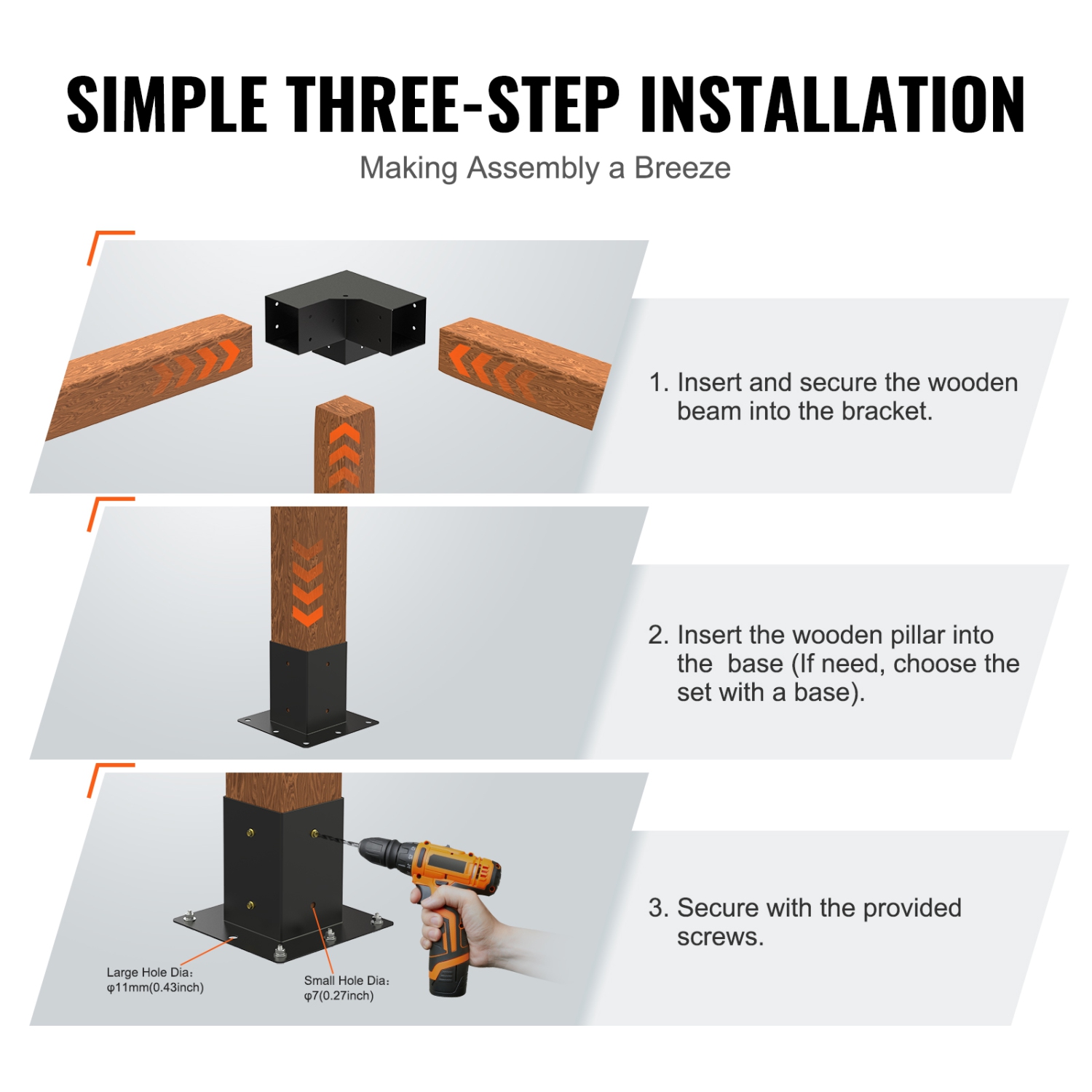 SIMPLE THREE-STEP INSTALLATION

Making Assembly a Breeze

1. Insert and secure the wooden beam into the bracket.

2. Insert the wooden pillar into the  base (If need, choose the set with a base).

Large Hole Dia: φ11mm(0.43inch)

Small Hole Dia: φ7(0.27inch)

3. Secure with the provided screws.